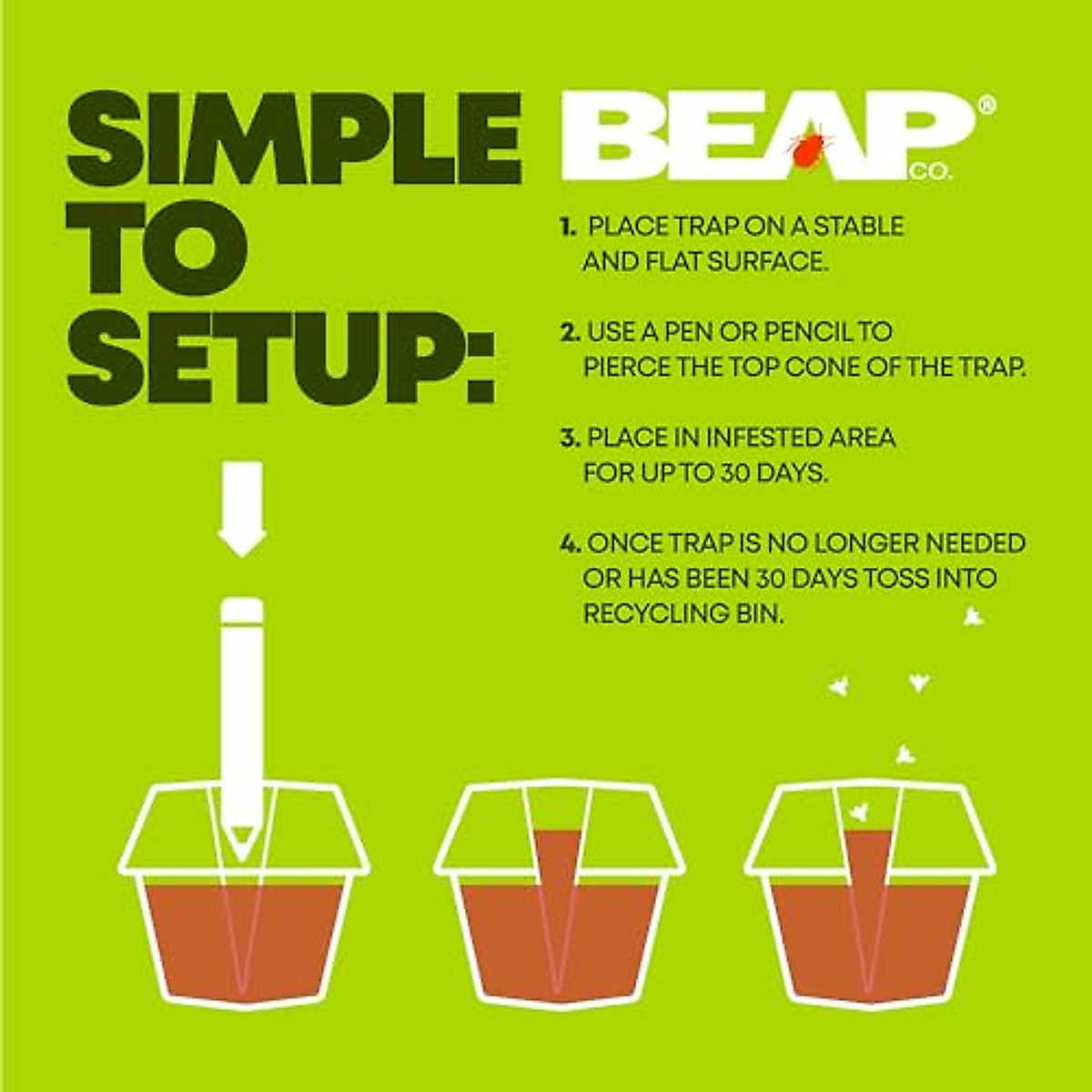 SIMPLE TO SETUP:

BEAP® CO.

1. PLACE TRAP ON A STABLE AND FLAT SURFACE.

2. USE A PEN OR PENCIL TO PIERCE THE TOP CONE OF THE TRAP.

3. PLACE IN INFESTED AREA FOR UP TO 30 DAYS.

4. ONCE TRAP IS NO LONGER NEEDED OR HAS BEEN 30 DAYS TOSS INTO RECYCLING BIN.