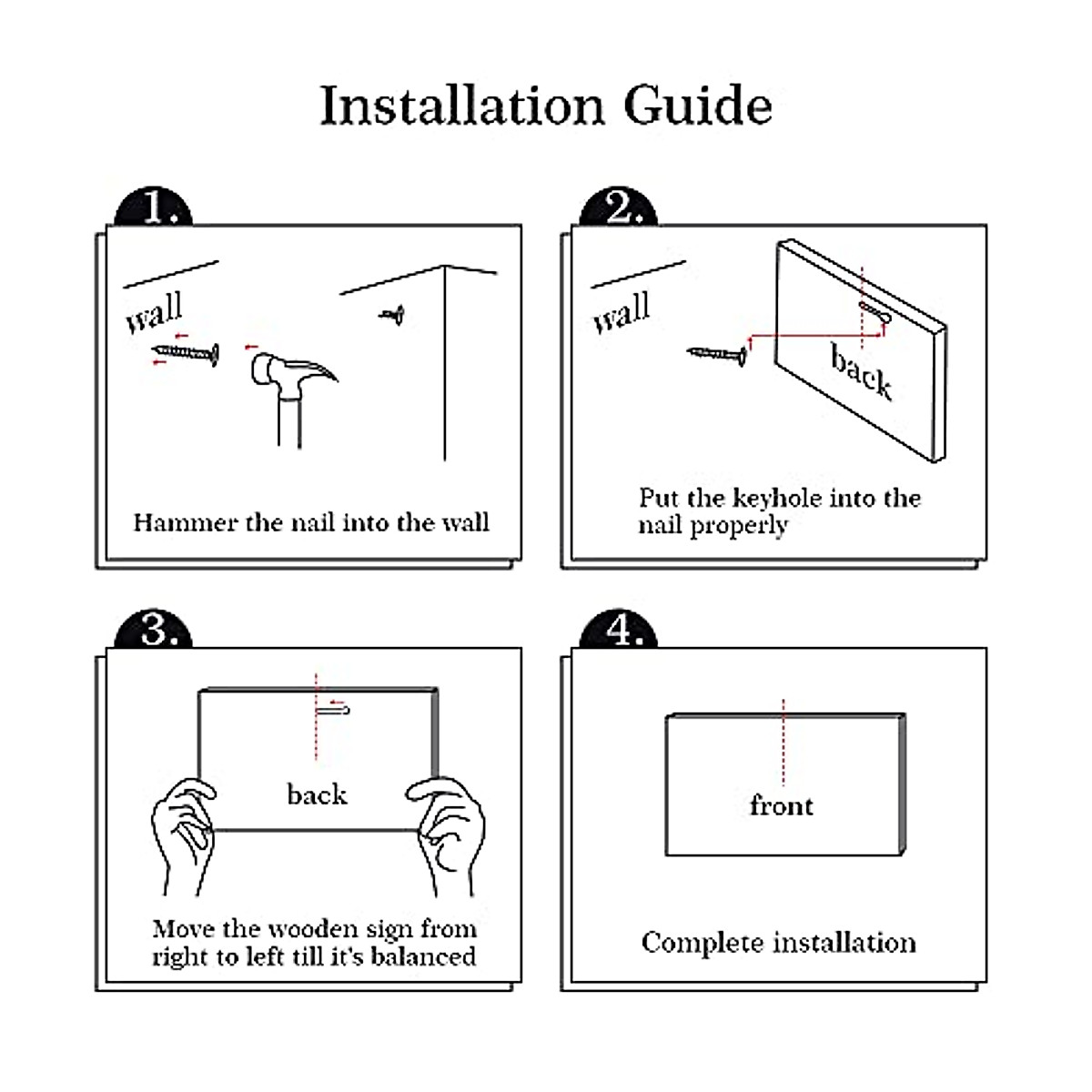 Installation Guide

1.

wall

Hammer the nail into the wall

2.

wall

back

Put the keyhole into the nail properly

3.

back

Move the wooden sign from right to left till it's balanced

4.

front

Complete installation