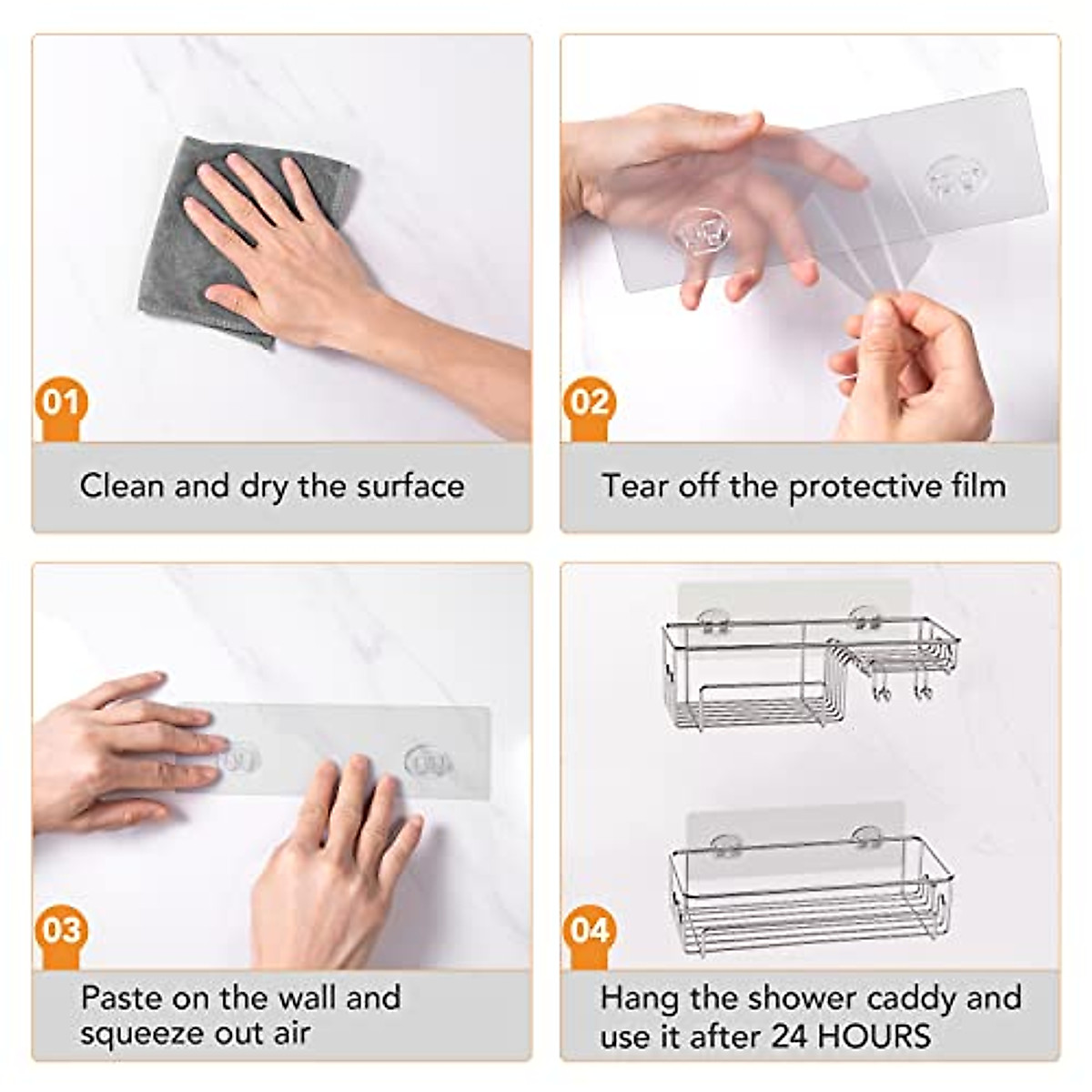 01

Clean and dry the surface

02

Tear off the protective film

03

Paste on the wall and squeeze out air

04

Hang the shower caddy and use it after 24 HOURS