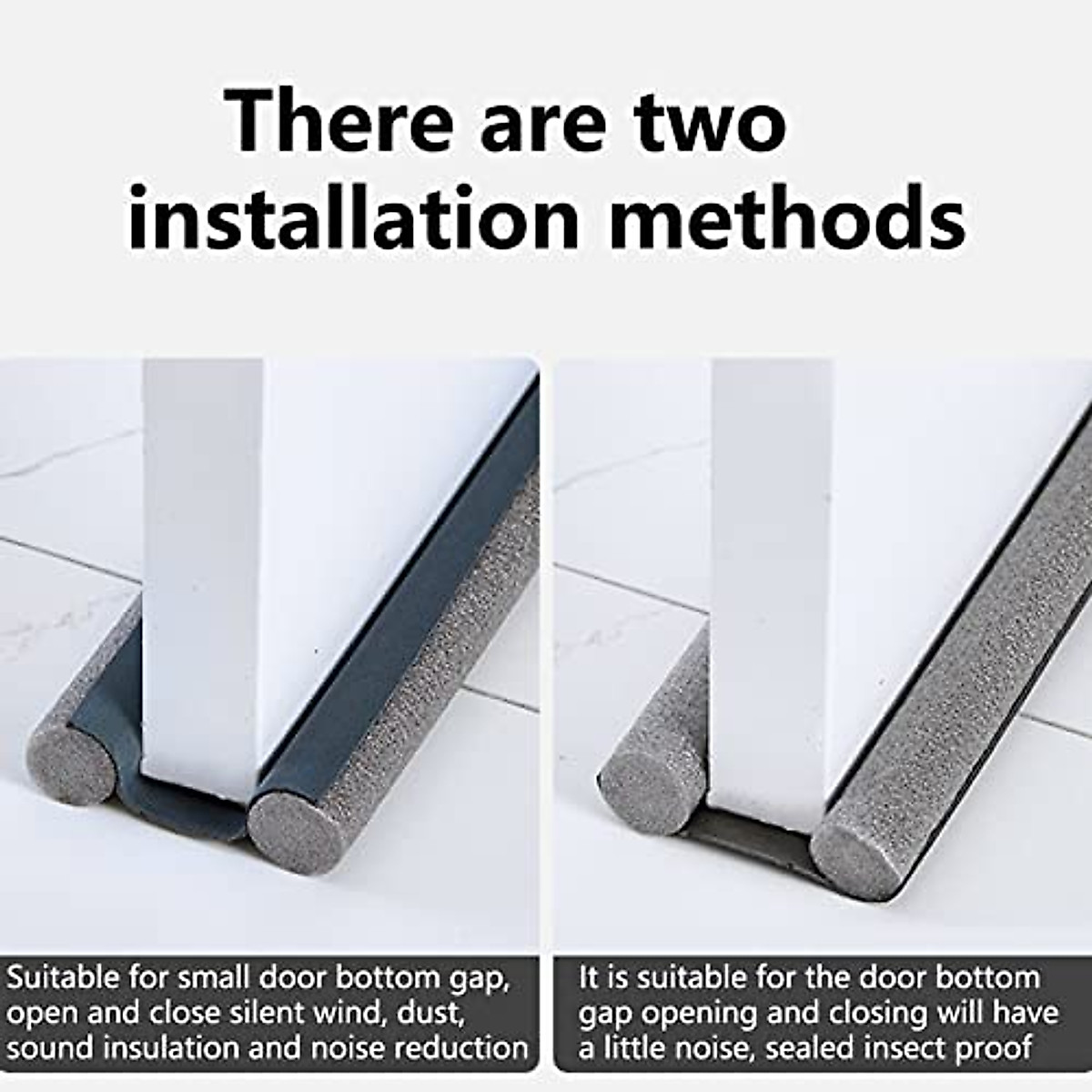 There are two installation methods

Suitable for small door bottom gap, open and close silent wind, dust, sound insulation and noise reduction

It is suitable for the door bottom gap opening and closing will have a little noise, sealed insect proof