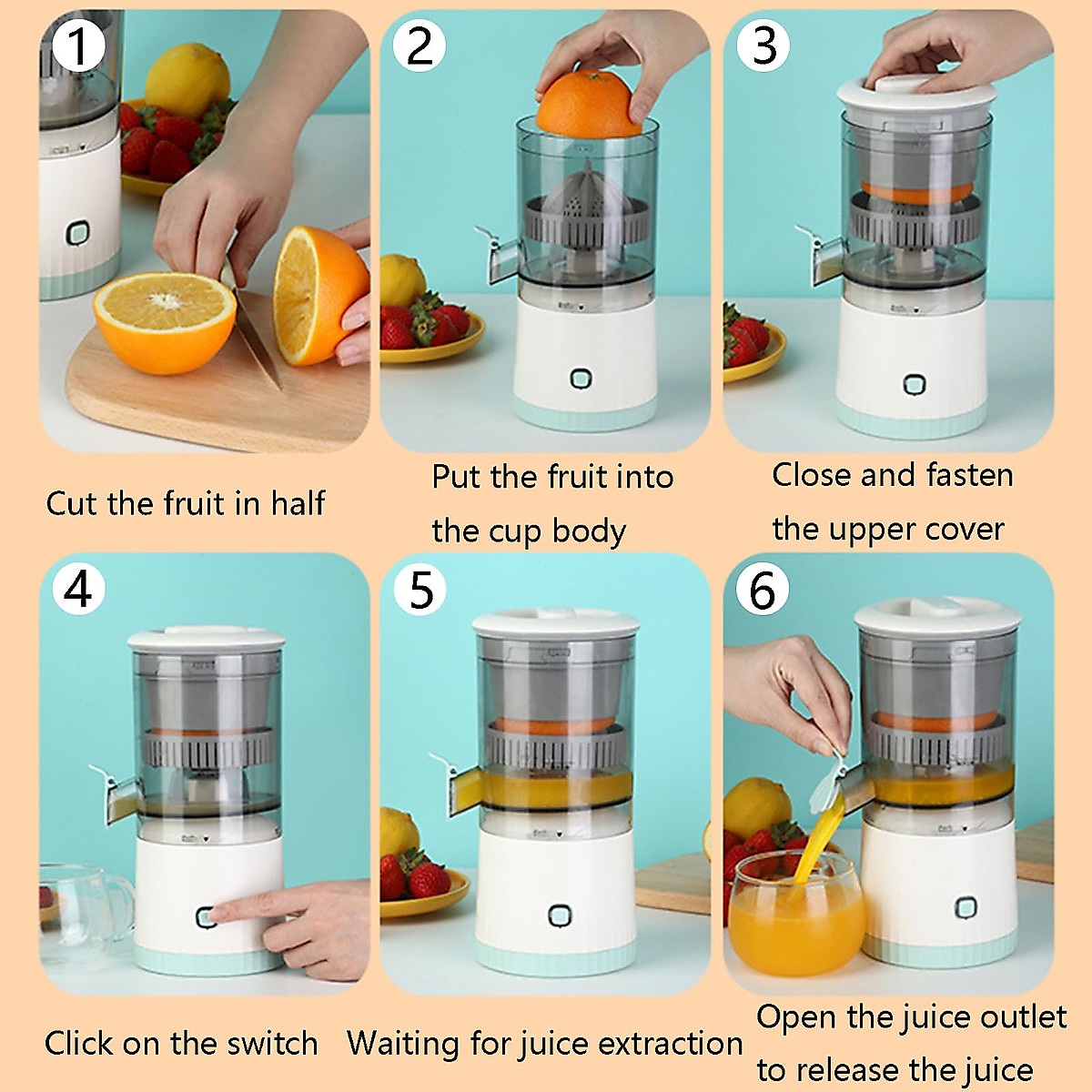 1

Cut the fruit in half

2

Put the fruit into the cup body

3

Close and fasten the upper cover

4

Click on the switch

5

Waiting for juice extraction

6

Open the juice outlet to release the juice