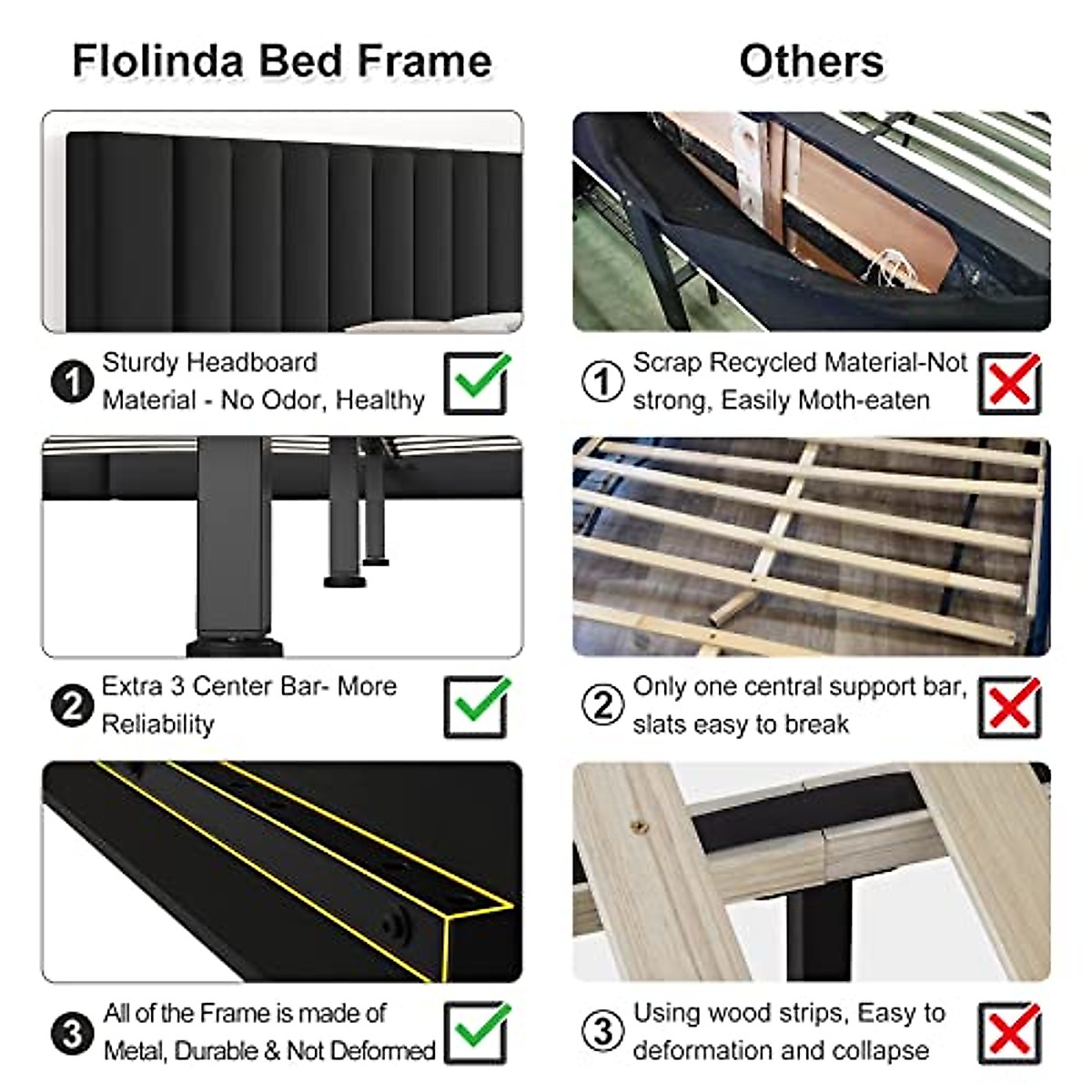 Flolinda Bed Frame

1 Sturdy Headboard Material - No Odor, Healthy

2 Extra 3 Center Bar- More Reliability

3 All of the Frame is made of Metal, Durable & Not Deformed

Others

1 Scrap Recycled Material-Not strong, Easily Moth-eaten

2 Only one central support bar, slats easy to break

3 Using wood strips, Easy to deformation and collapse