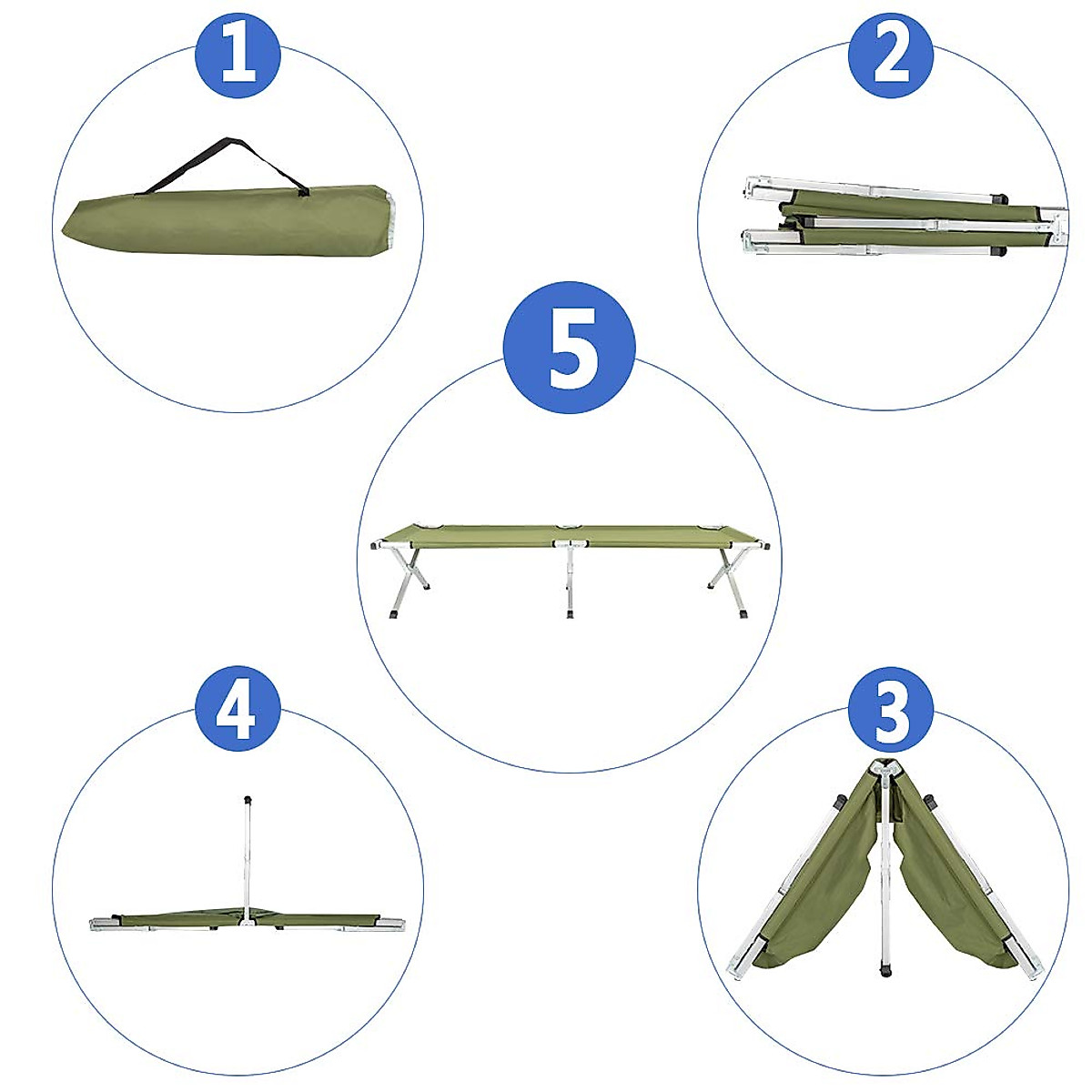 1

2

5

4

3