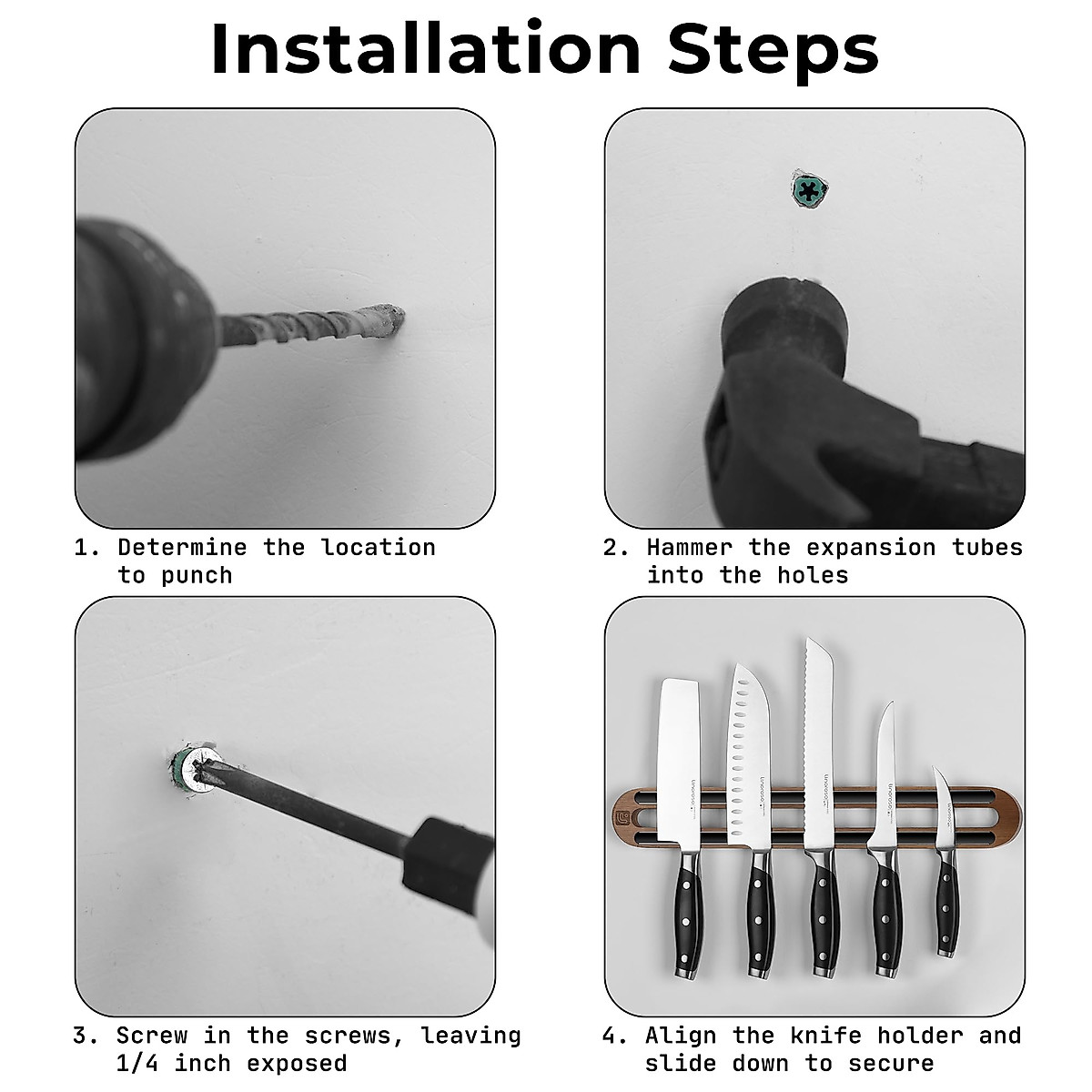 Installation Steps

1. Determine the location to punch

2. Hammer the expansion tubes into the holes

3. Screw in the screws, leaving 1/4 inch exposed

4. Align the knife holder and slide down to secure