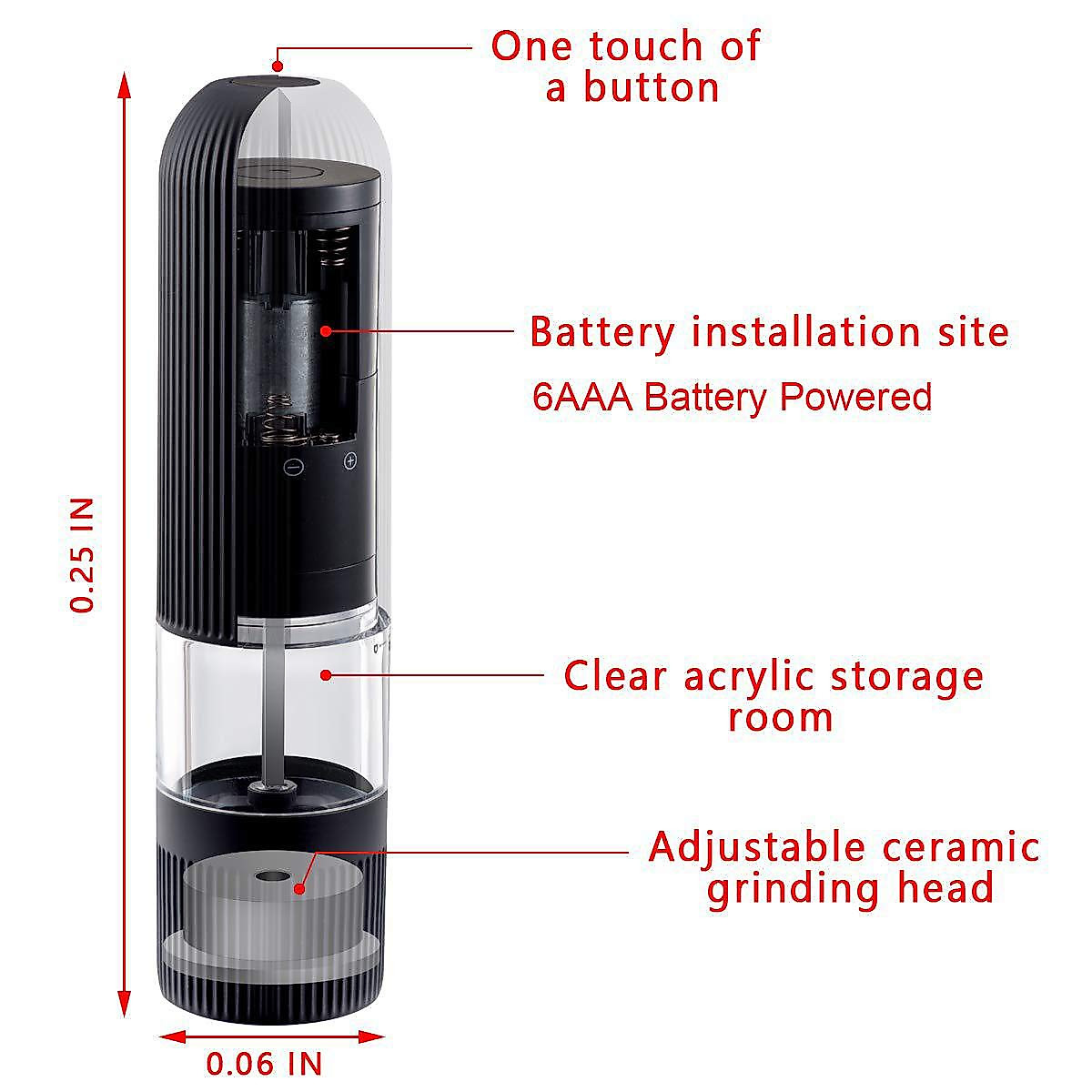 One touch of a button

Battery installation site

6AAA Battery Powered

0.25 IN

Clear acrylic storage room

Adjustable ceramic grinding head

0.06 IN