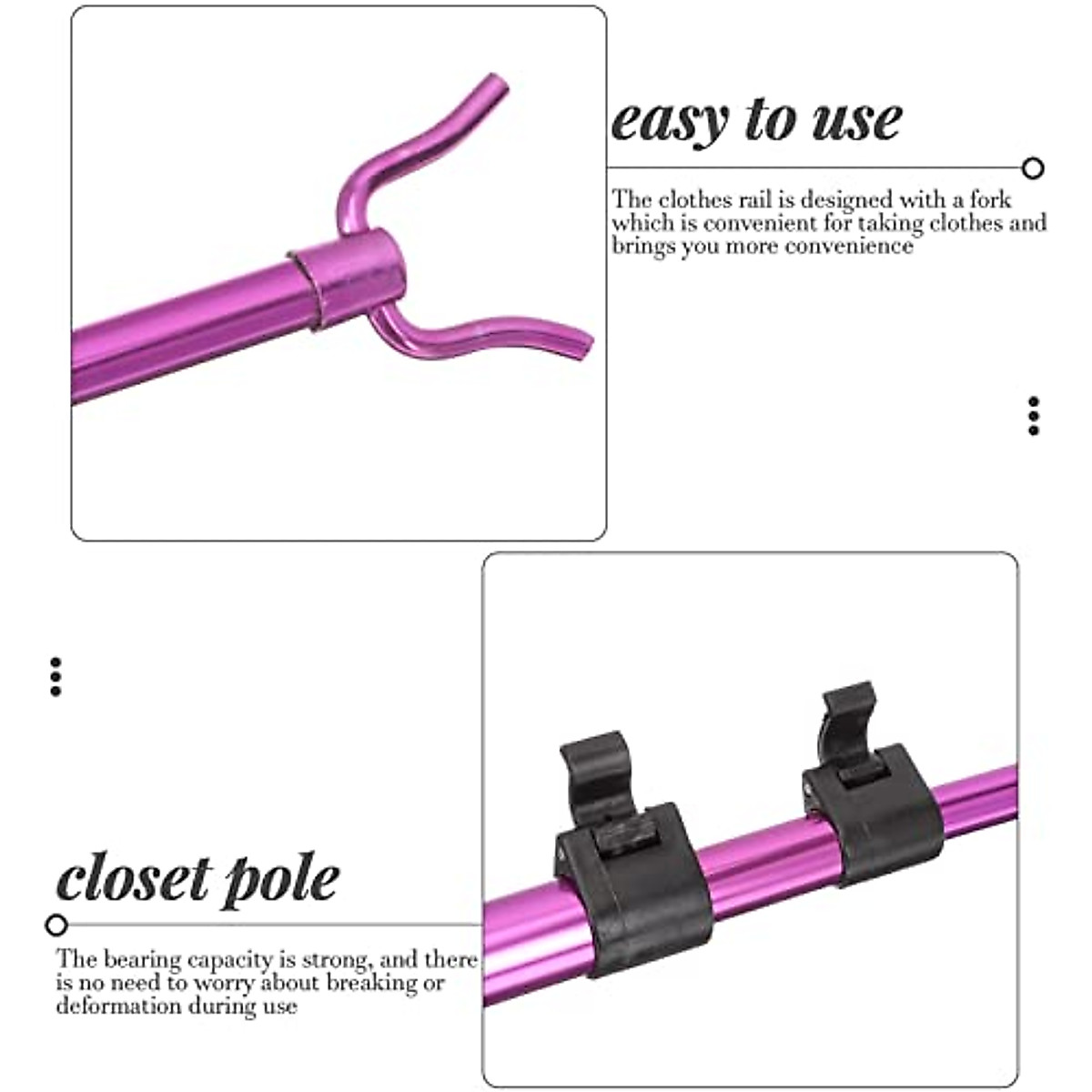 easy to use

The clothes rail is designed with a fork which is convenient for taking clothes and brings you more convenience

closet pole

The bearing capacity is strong, and there is no need to worry about breaking or deformation during use