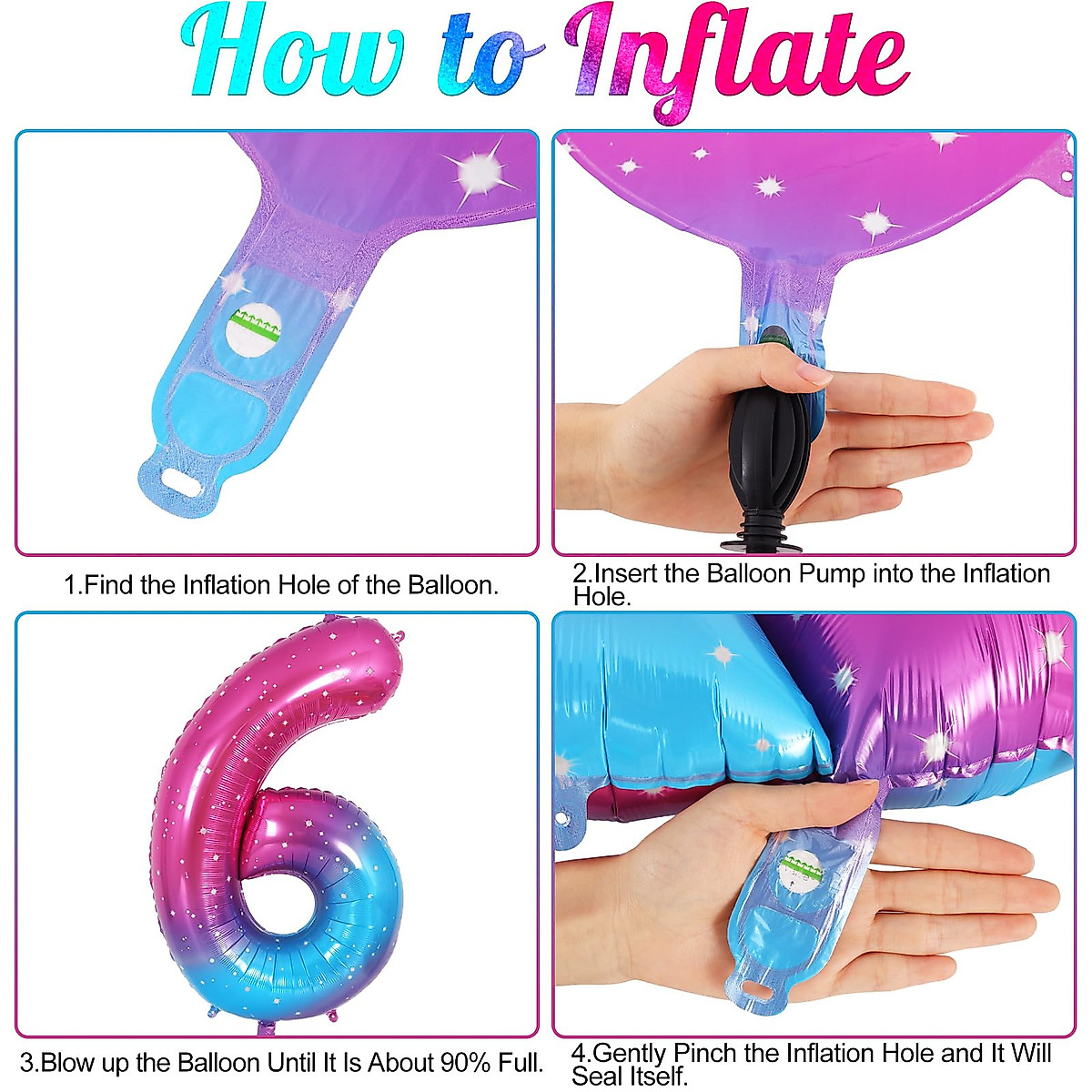 How to Inflate

1.Find the Inflation Hole of the Balloon.

2.Insert the Balloon Pump into the Inflation Hole.

3.Blow up the Balloon Until It Is About 90% Full.

4.Gently Pinch the Inflation Hole and It Will Seal Itself.