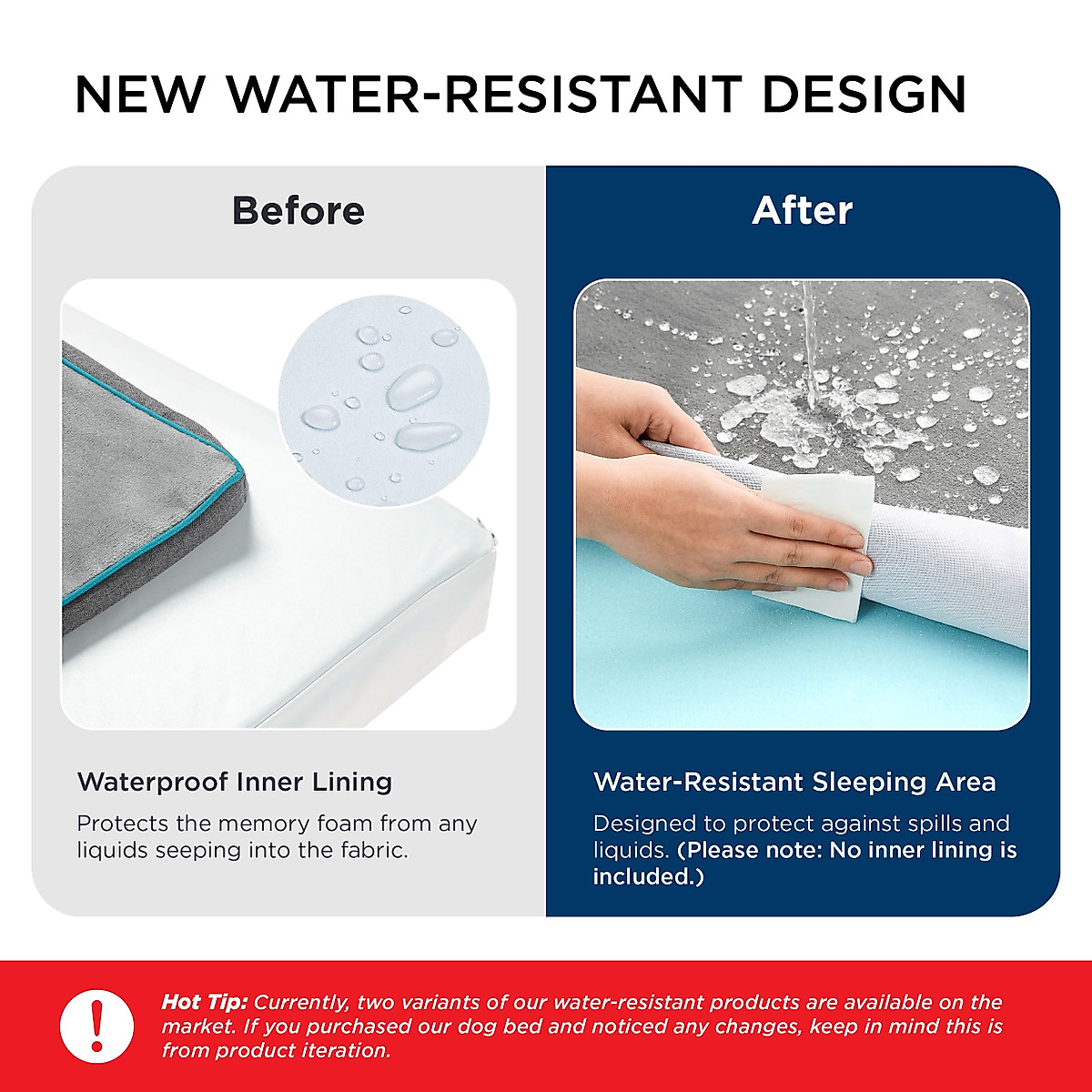 NEW WATER-RESISTANT DESIGN

Before

Waterproof Inner Lining

Protects the memory foam from any liquids seeping into the fabric.

After

Water-Resistant Sleeping Area

Designed to protect against spills and liquids. (Please note: No inner lining is included.)

!

Hot Tip: Currently, two variants of our water-resistant products are available on the market. If you purchased our dog bed and noticed any changes, keep in mind this is from product iteration.