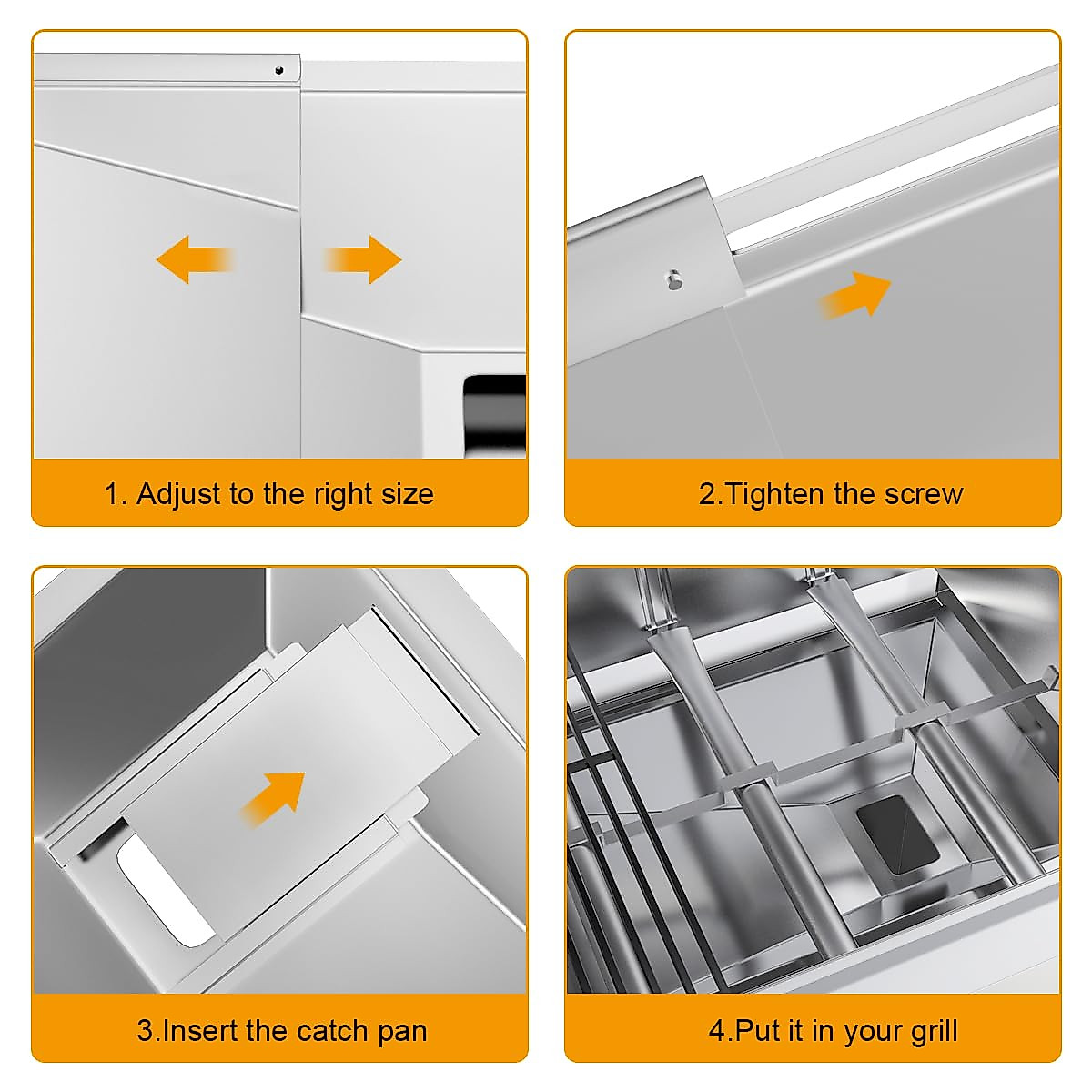 1. Adjust to the right size

2.Tighten the screw

3.Insert the catch pan

4.Put it in your grill