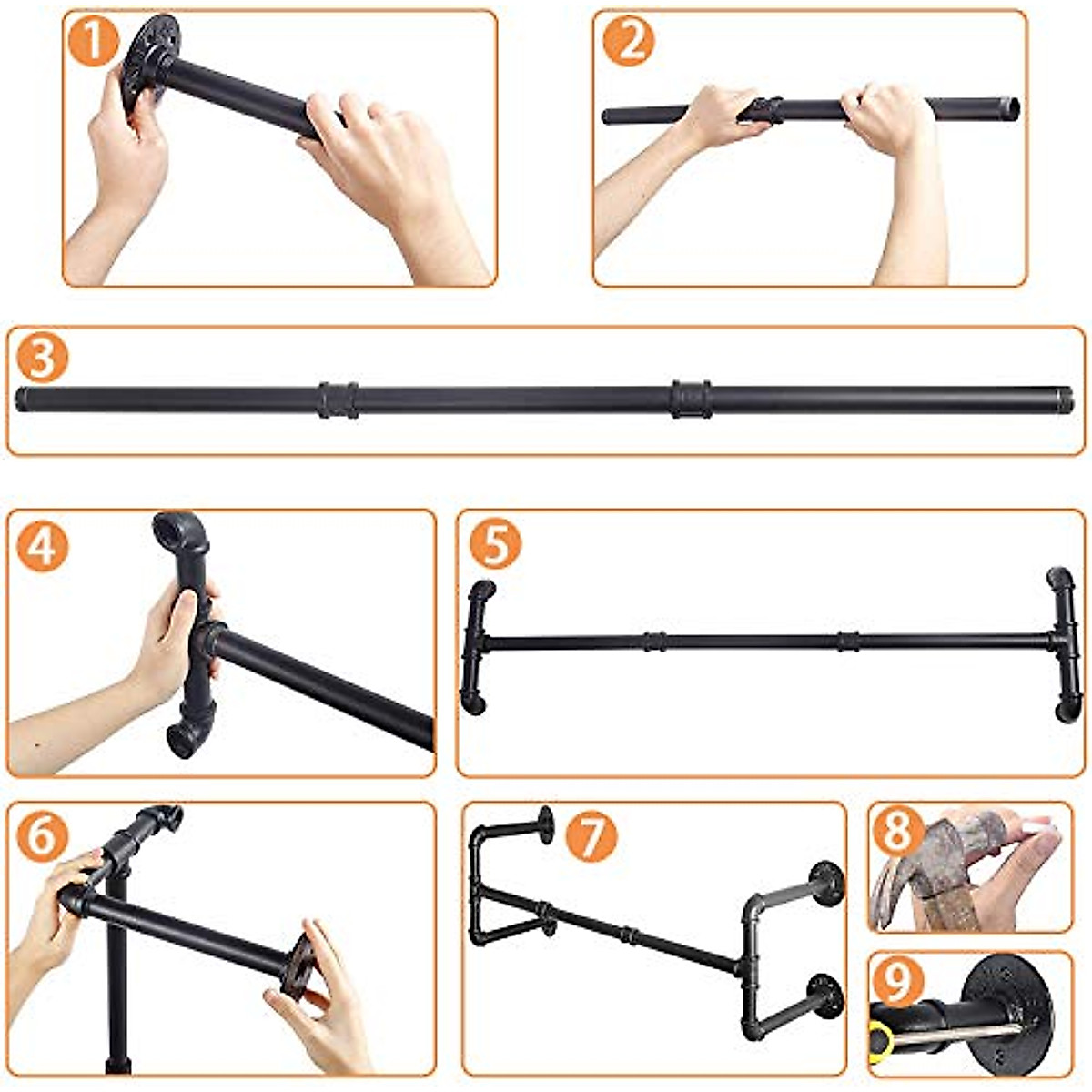 1
2
3
4
5
6
7
8
9