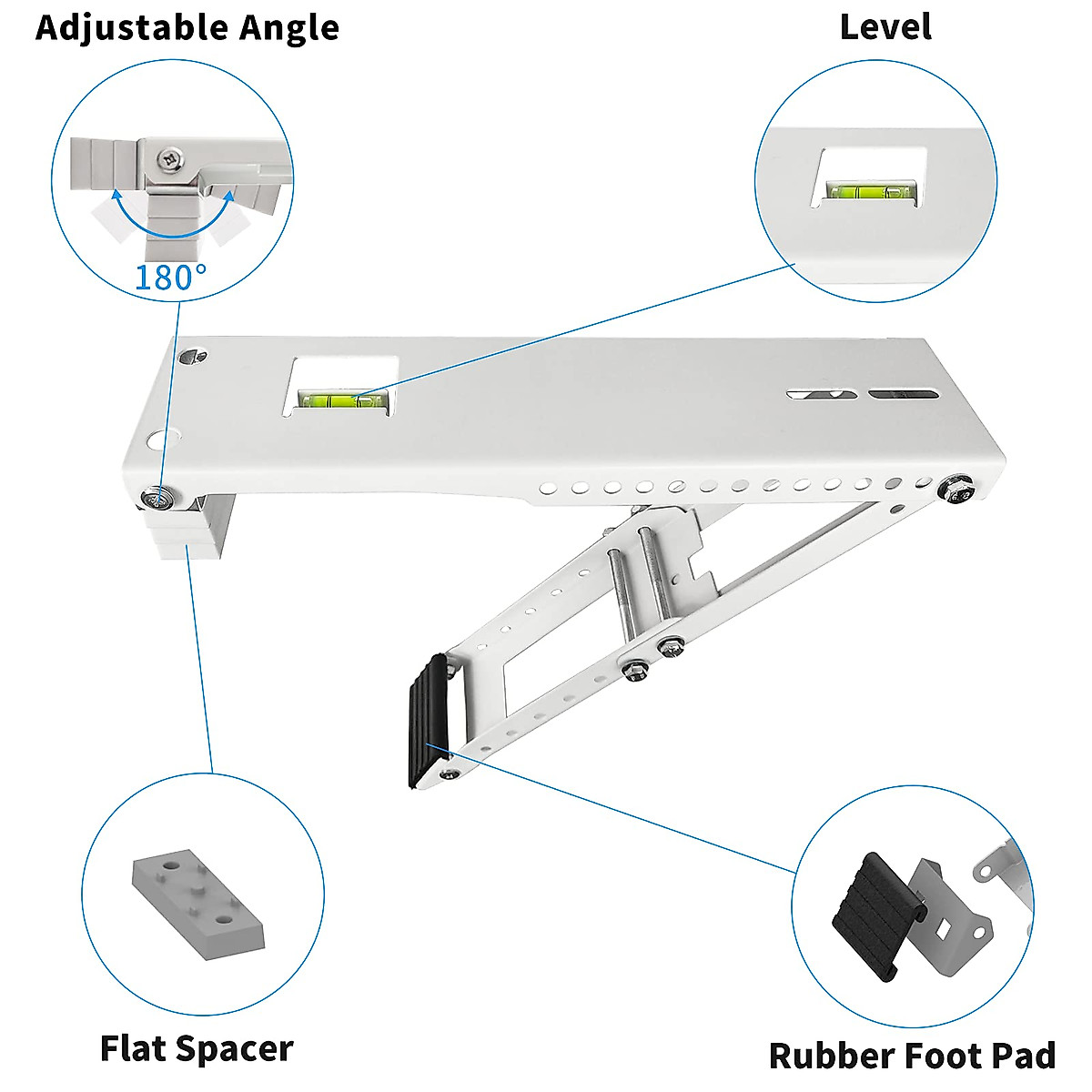 Adjustable Angle

Level

180°

Flat Spacer

Rubber Foot Pad