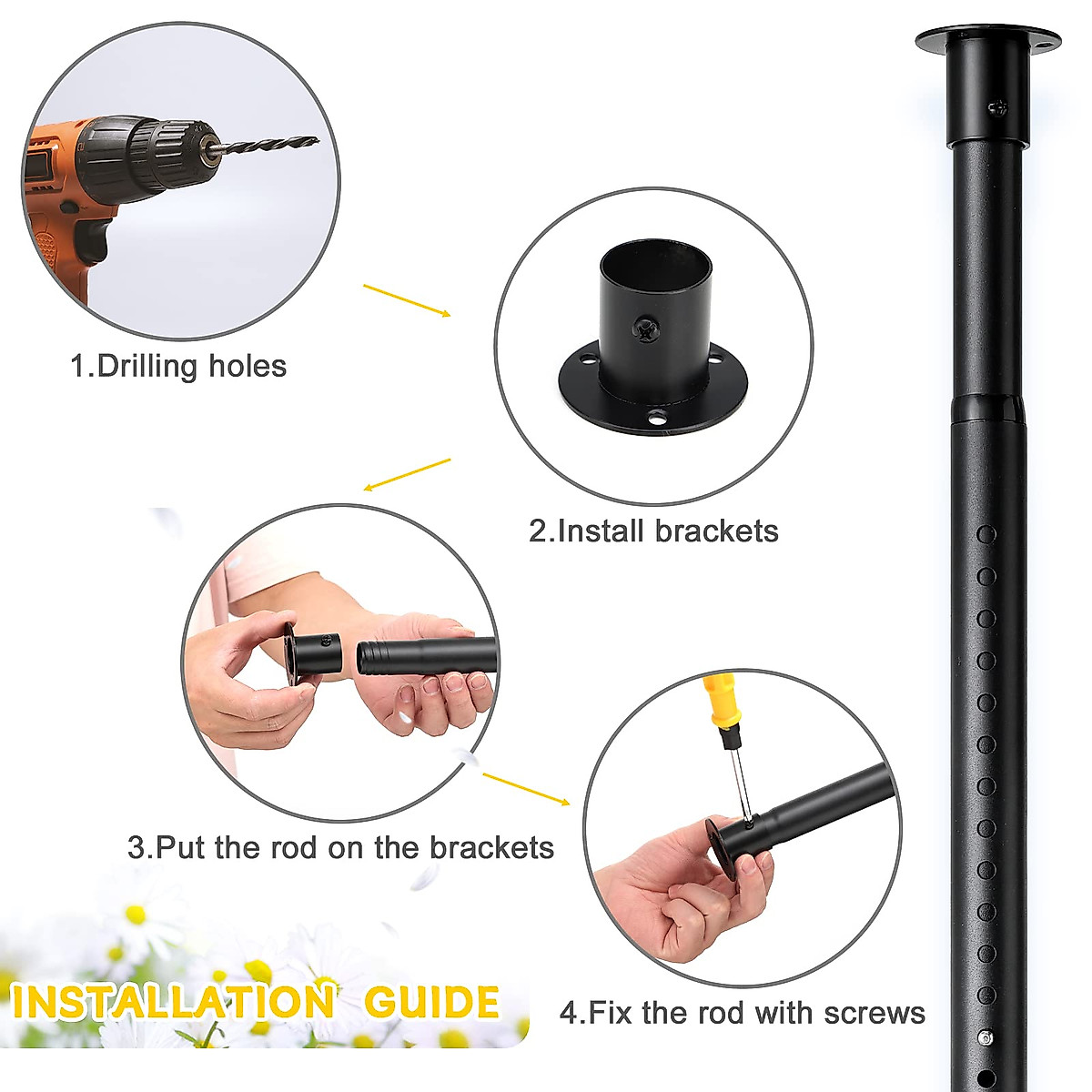 1.Drilling holes

2.Install brackets

3.Put the rod on the brackets

4.Fix the rod with screws

INSTALLATION GUIDE