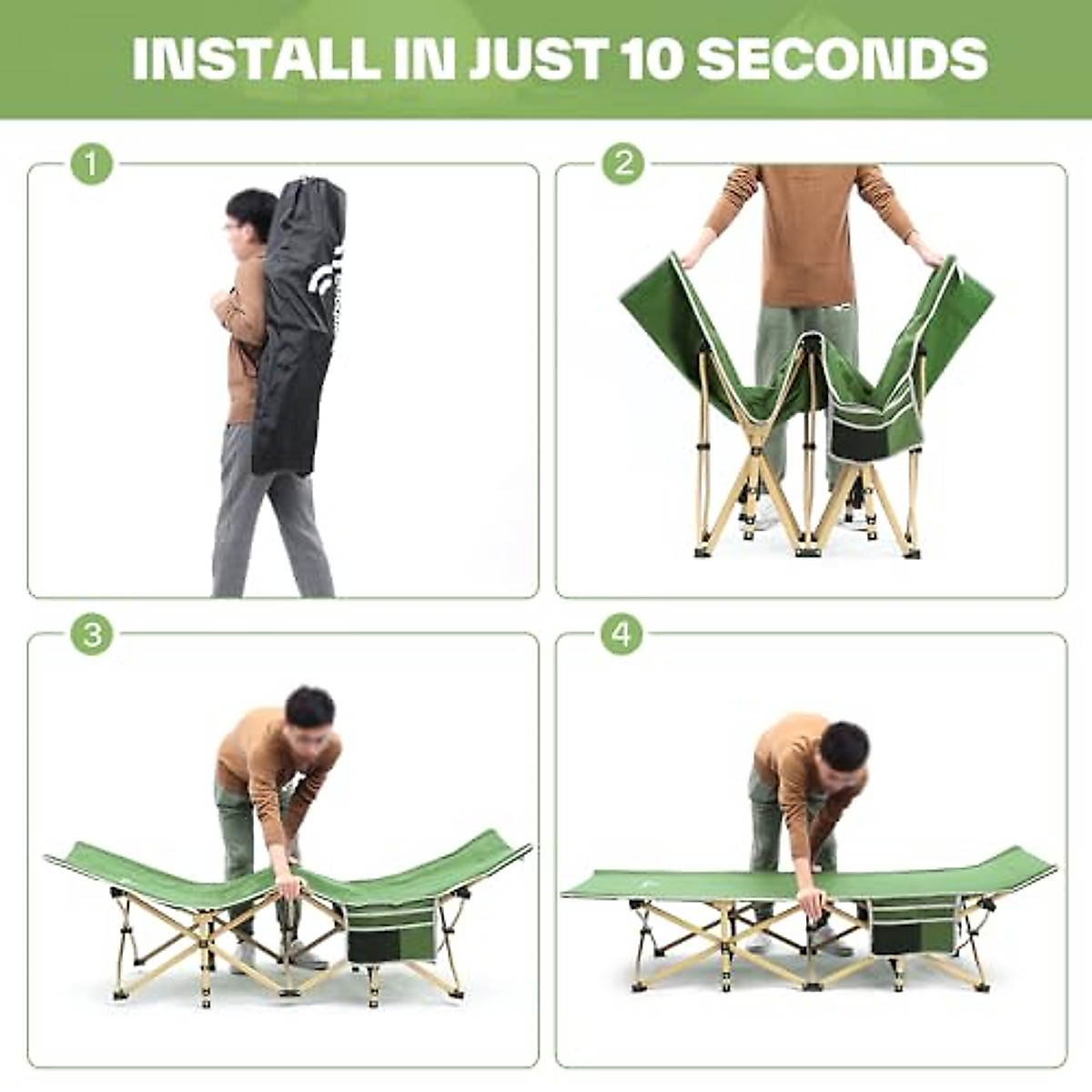 INSTALL IN JUST 10 SECONDS

1

2

3

4