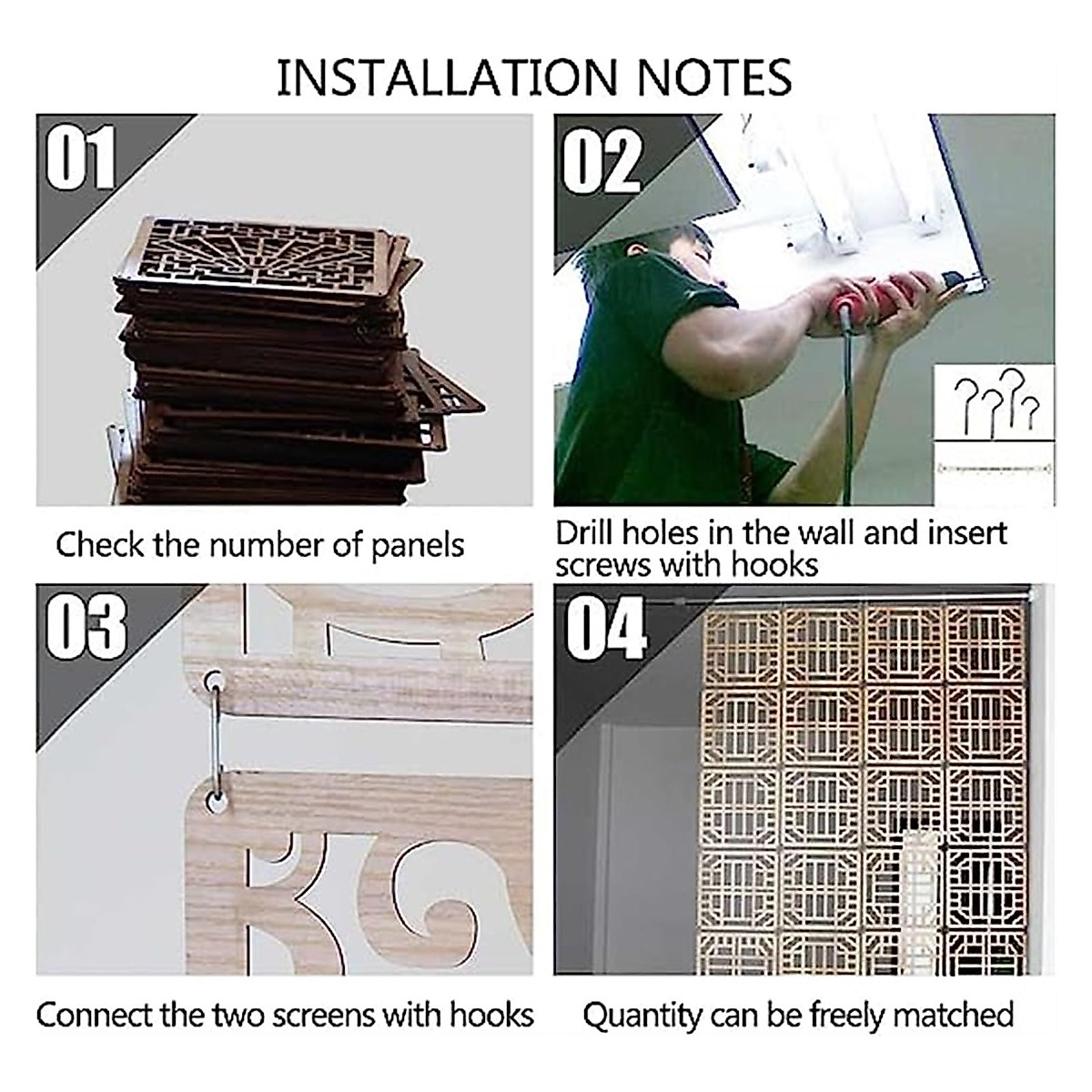 INSTALLATION NOTES

01

Check the number of panels

02

Drill holes in the wall and insert screws with hooks

03

Connect the two screens with hooks

04

Quantity can be freely matched