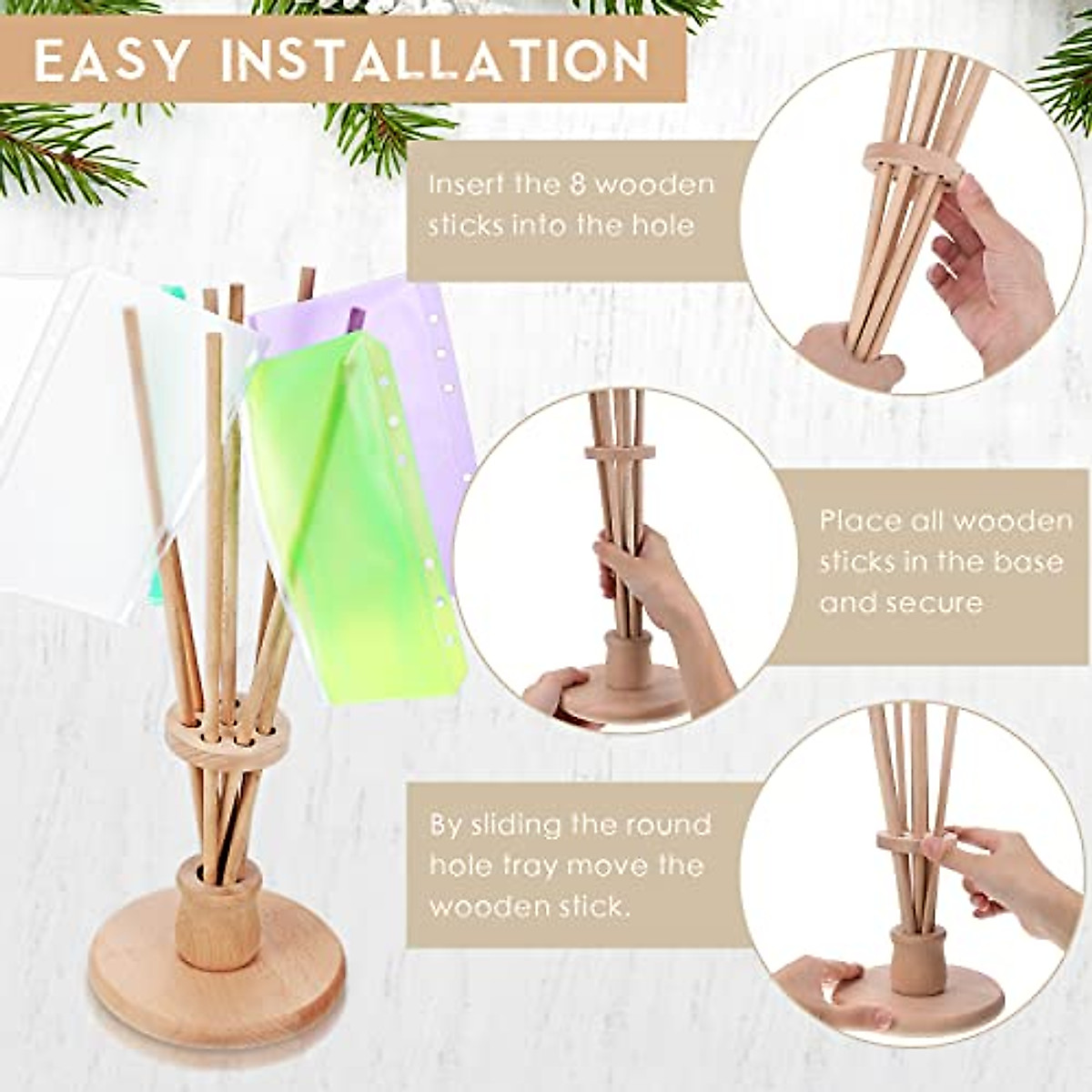 EASY INSTALLATION

Insert the 8 wooden sticks into the hole

Place all wooden sticks in the base and secure

By sliding the round hole tray move the wooden stick.