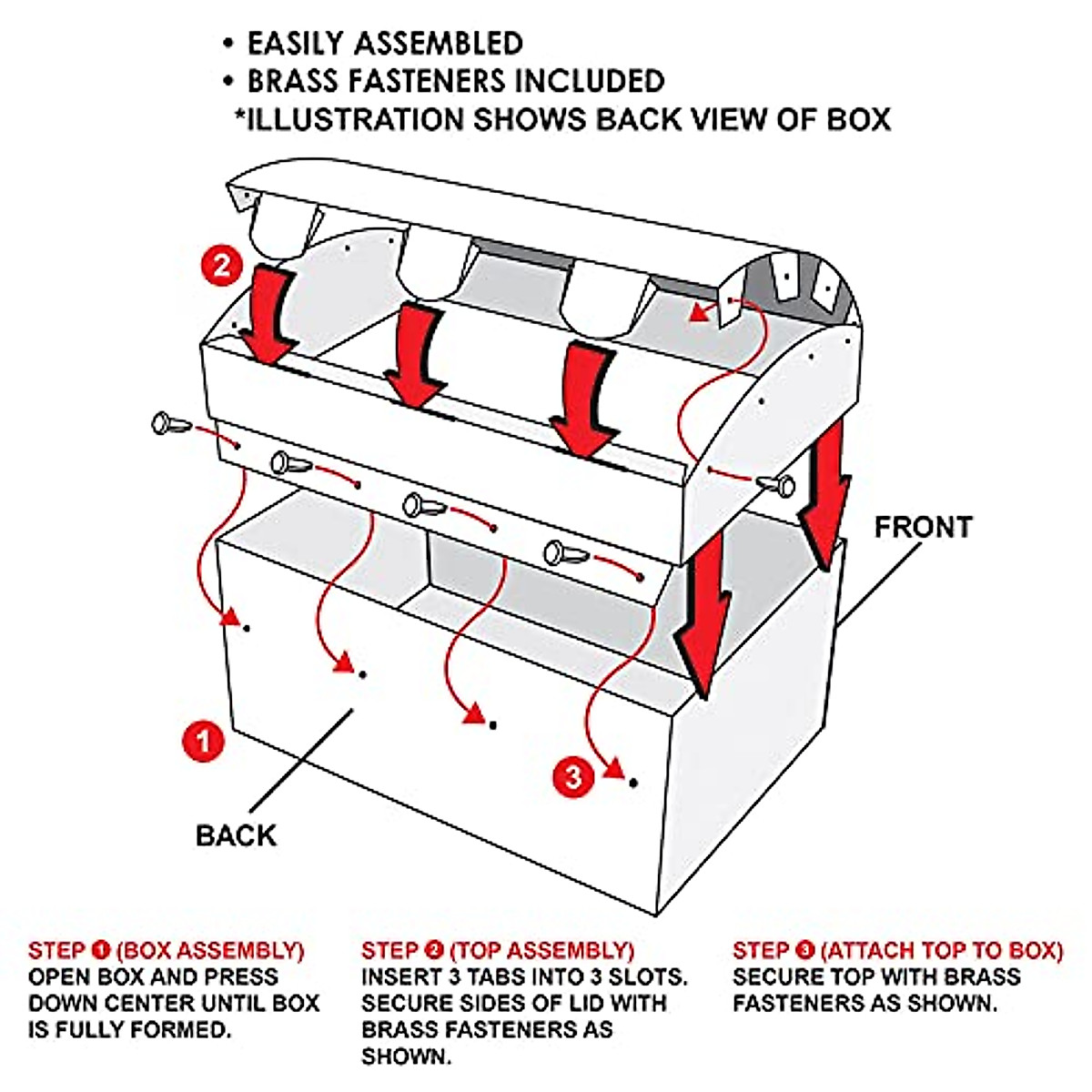 • EASILY ASSEMBLED
• BRASS FASTENERS INCLUDED
*ILLUSTRATION SHOWS BACK VIEW OF BOX

2

FRONT

1

3

BACK

STEP ❶ (BOX ASSEMBLY)
OPEN BOX AND PRESS DOWN CENTER UNTIL BOX IS FULLY FORMED.

STEP ❷ (TOP ASSEMBLY)
INSERT 3 TABS INTO 3 SLOTS. SECURE SIDES OF LID WITH BRASS FASTENERS AS SHOWN.

STEP ❸ (ATTACH TOP TO BOX)
SECURE TOP WITH BRASS FASTENERS AS SHOWN.