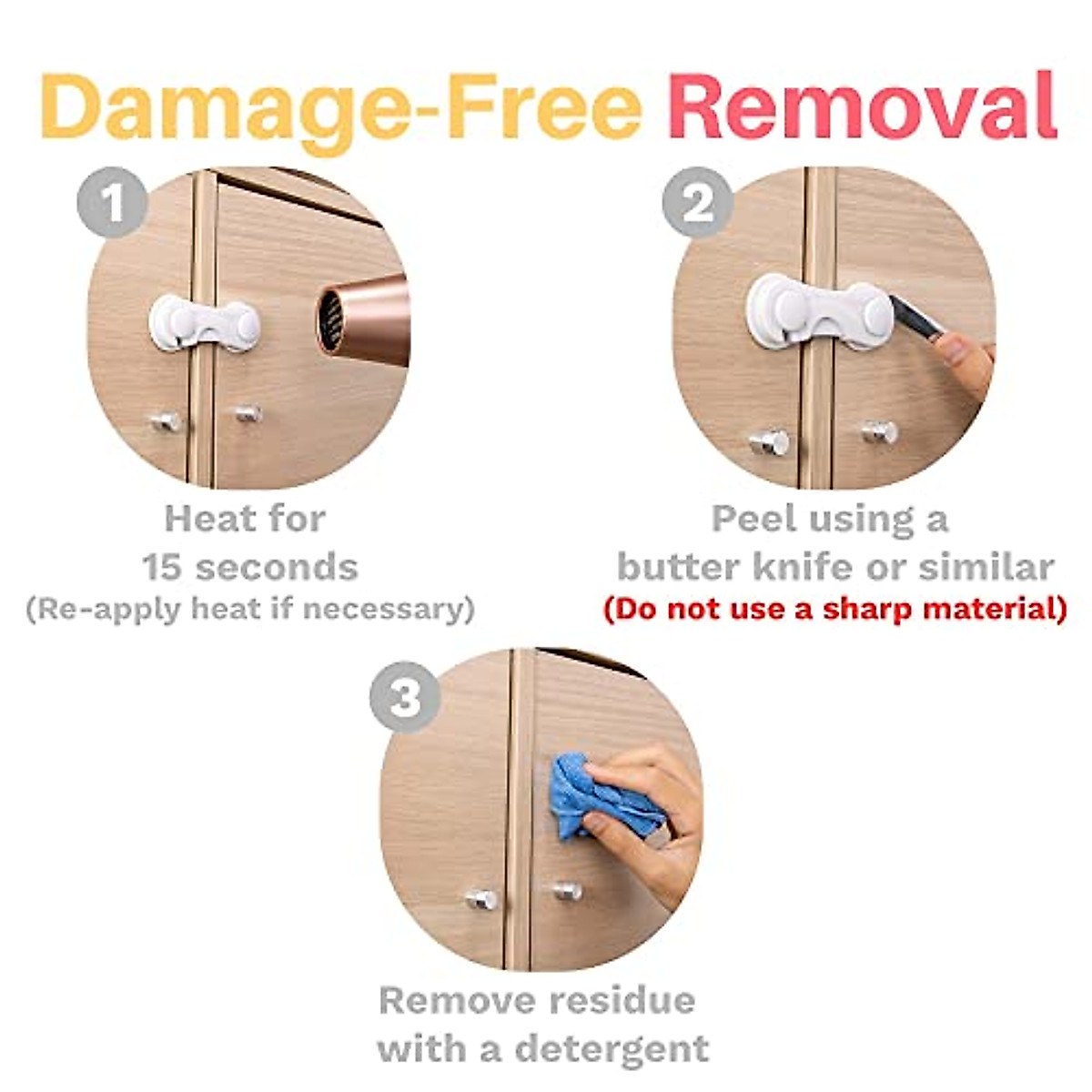 Damage-Free Removal

1

Heat for 15 seconds
(Re-apply heat if necessary)

2

Peel using a butter knife or similar
(Do not use a sharp material)

3

Remove residue with a detergent