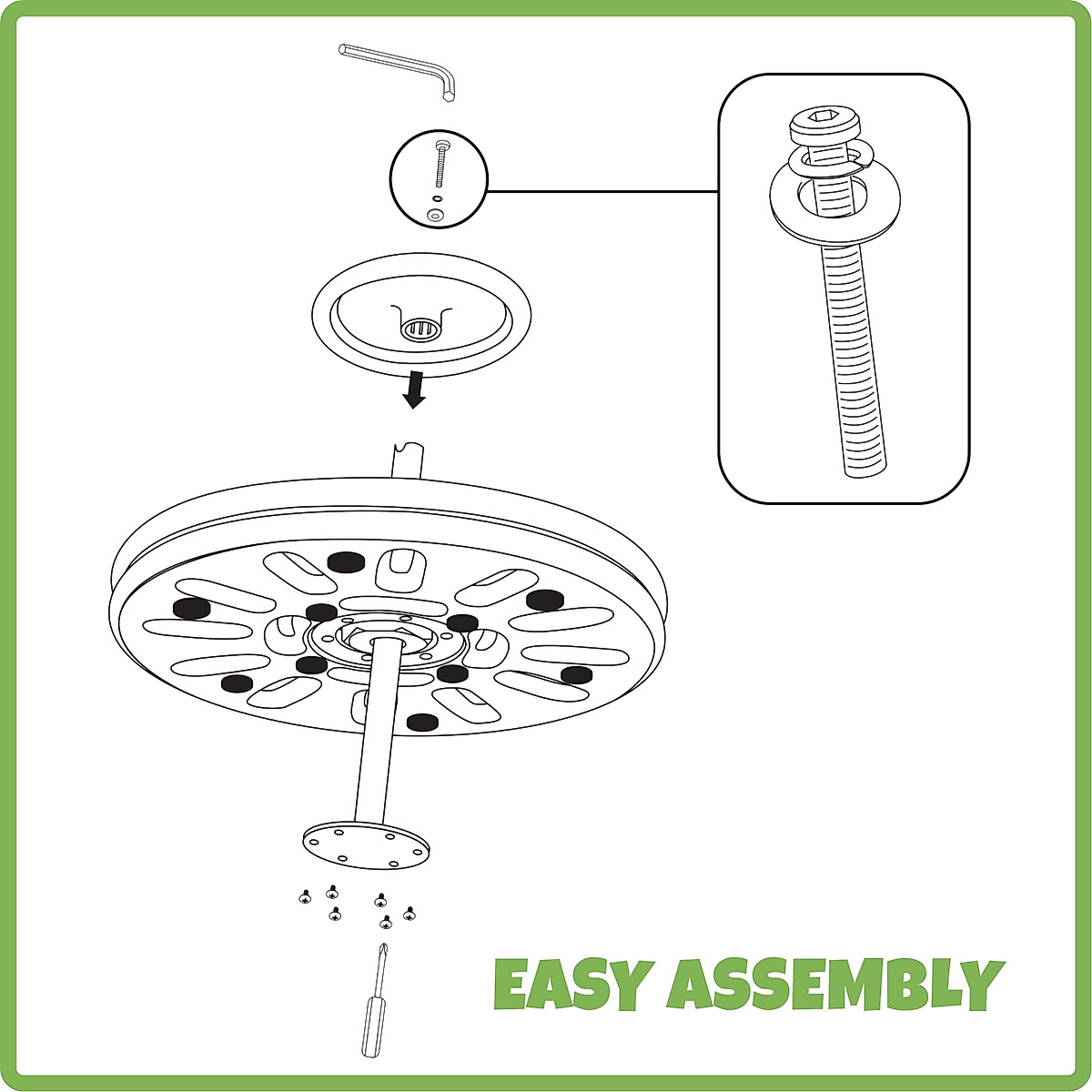 EASY ASSEMBLY