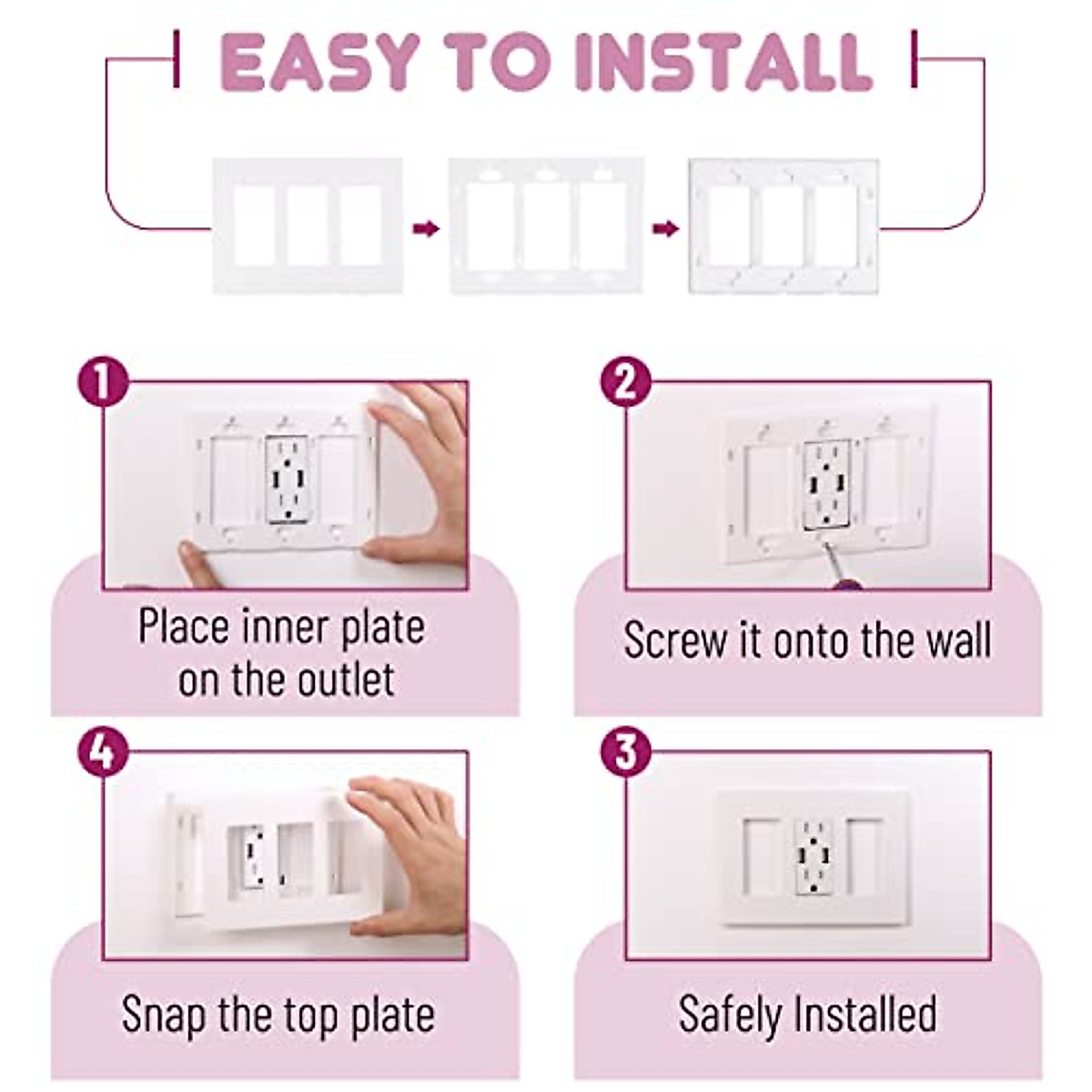 EASY TO INSTALL

1
Place inner plate on the outlet

2
Screw it onto the wall

4
Snap the top plate

3
Safely Installed