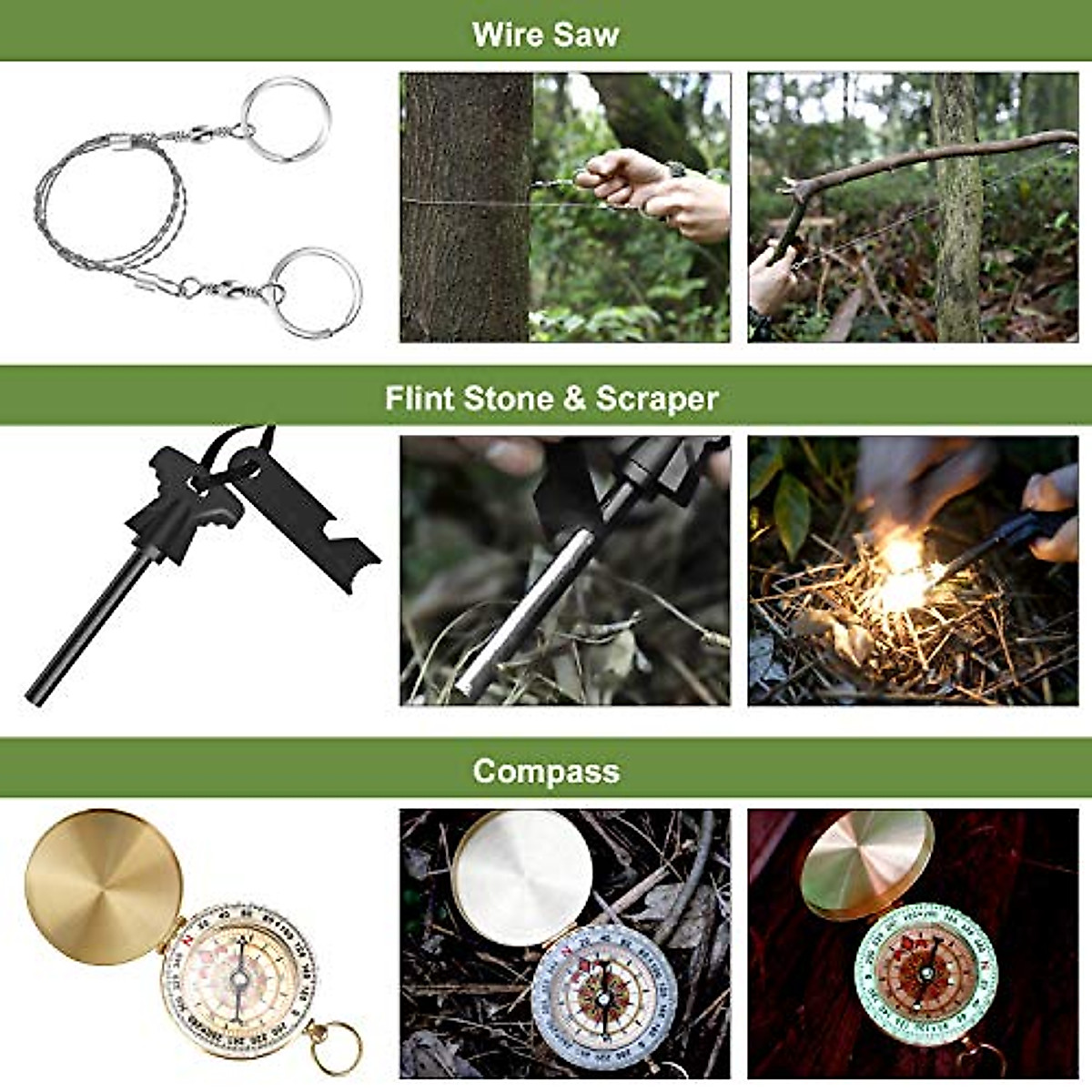 Wire Saw

Flint Stone & Scraper

Compass