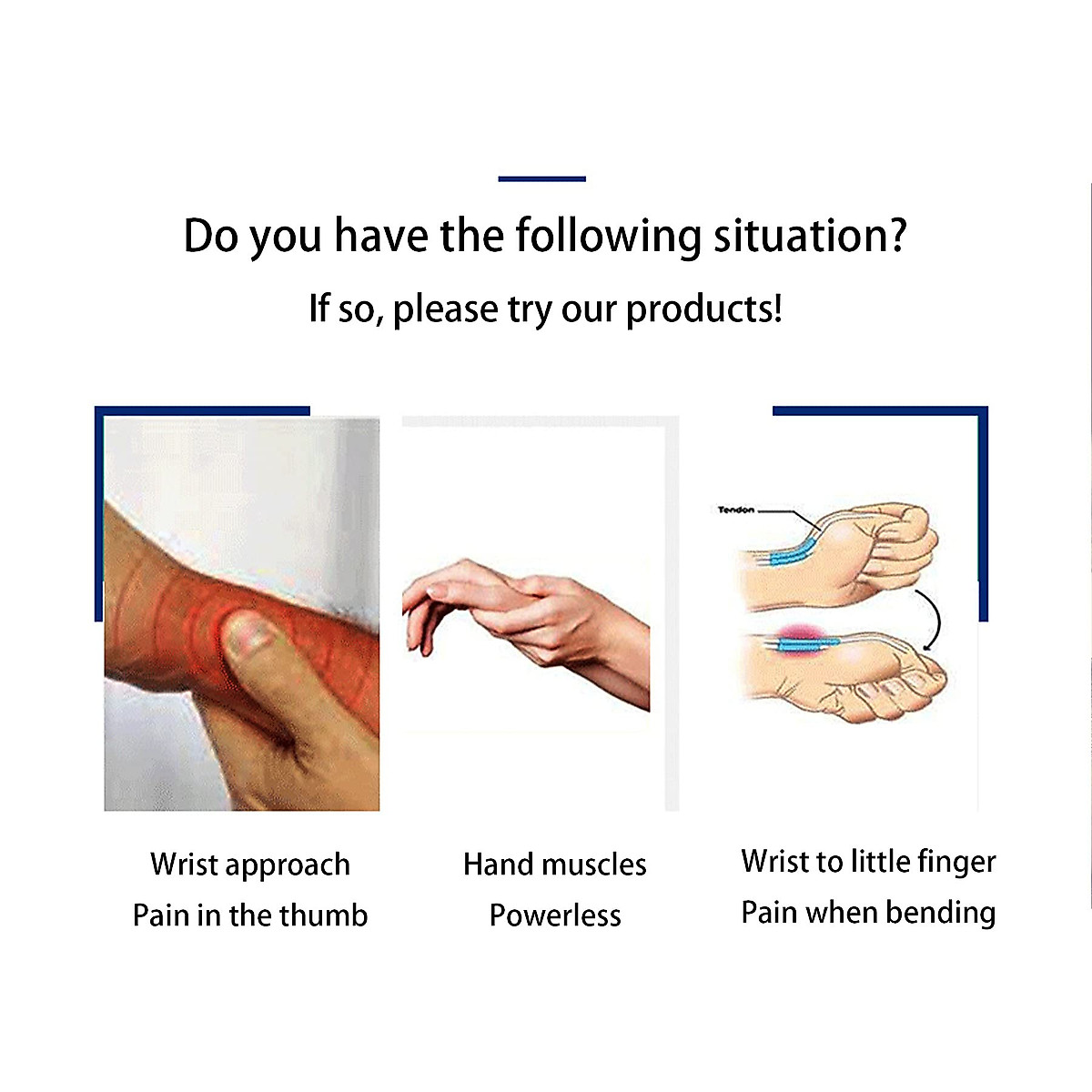 Do you have the following situation?

If so, please try our products!

Tendon

Wrist approach
Pain in the thumb

Hand muscles
Powerless

Wrist to little finger
Pain when bending