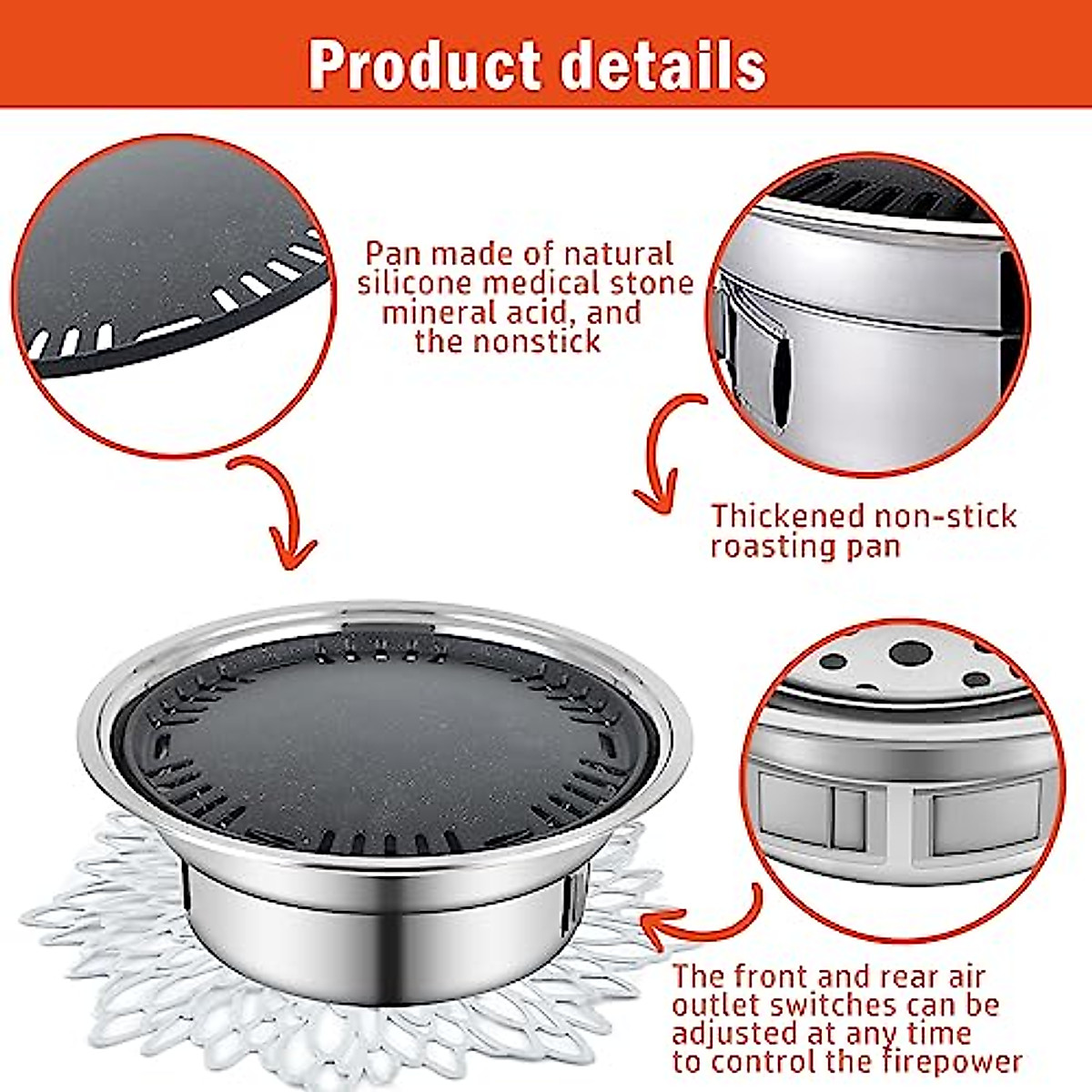 Product details

Pan made of natural silicone medical stone mineral acid, and the nonstick

Thickened non-stick roasting pan

The front and rear air outlet switches can be adjusted at any time to control the firepower