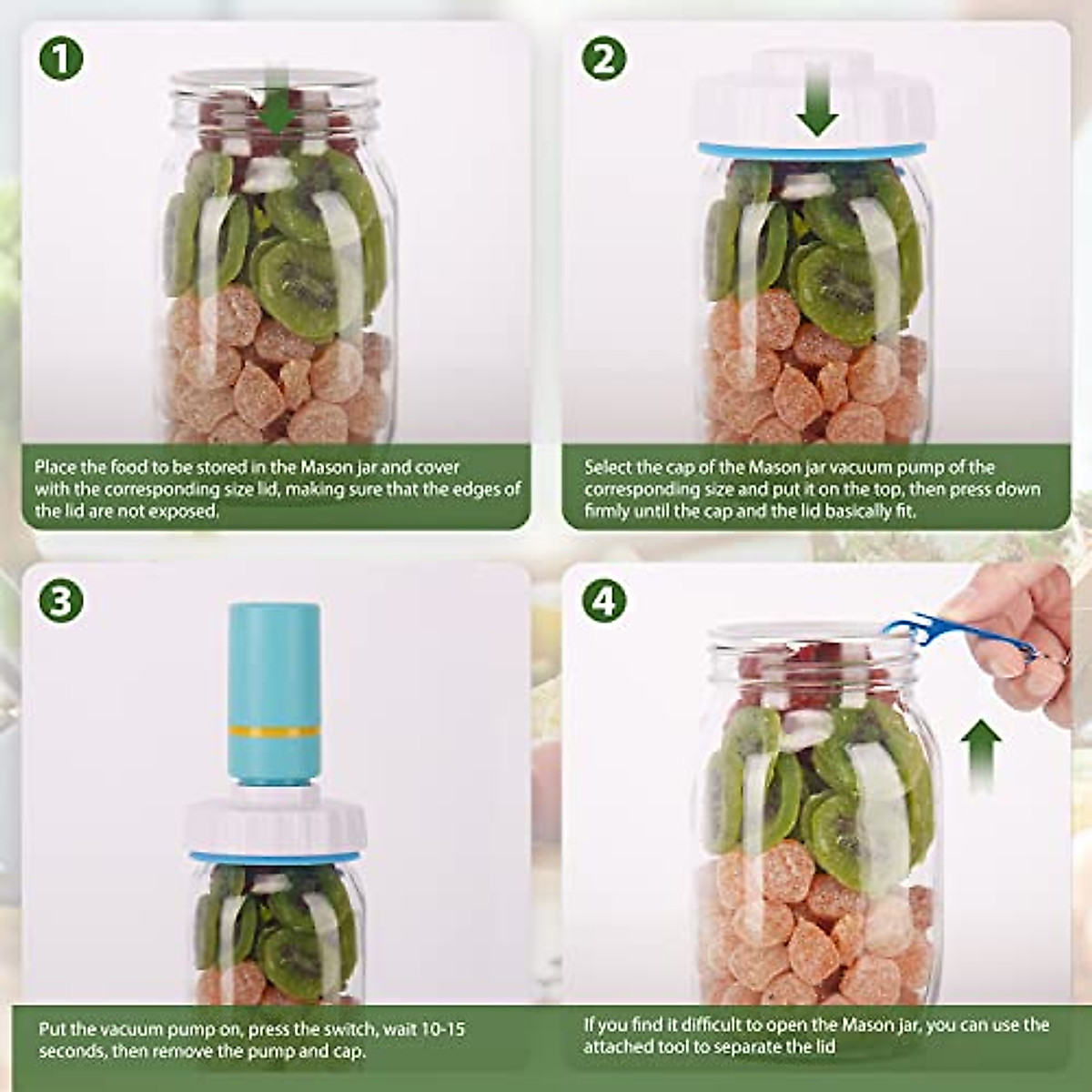 1

Place the food to be stored in the Mason jar and cover with the corresponding size lid, making sure that the edges of the lid are not exposed.

2

Select the cap of the Mason jar vacuum pump of the corresponding size and put it on the top, then press down firmly until the cap and the lid basically fit.

3

Put the vacuum pump on, press the switch, wait 10-15 seconds, then remove the pump and cap.

4

If you find it difficult to open the Mason jar, you can use the attached tool to separate the lid