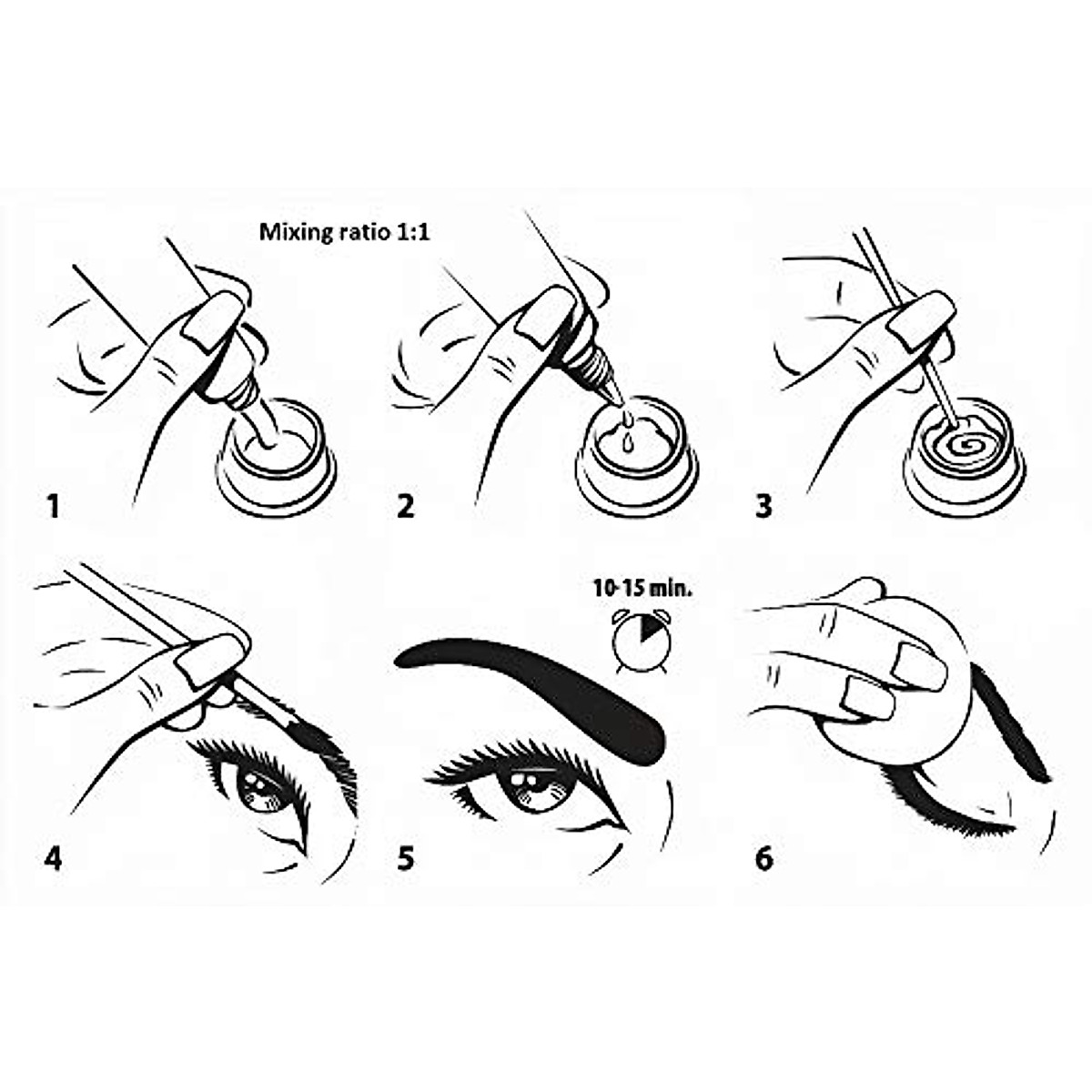 Mixing ratio 1:1

1

2

3

10-15 min.

4

5

6