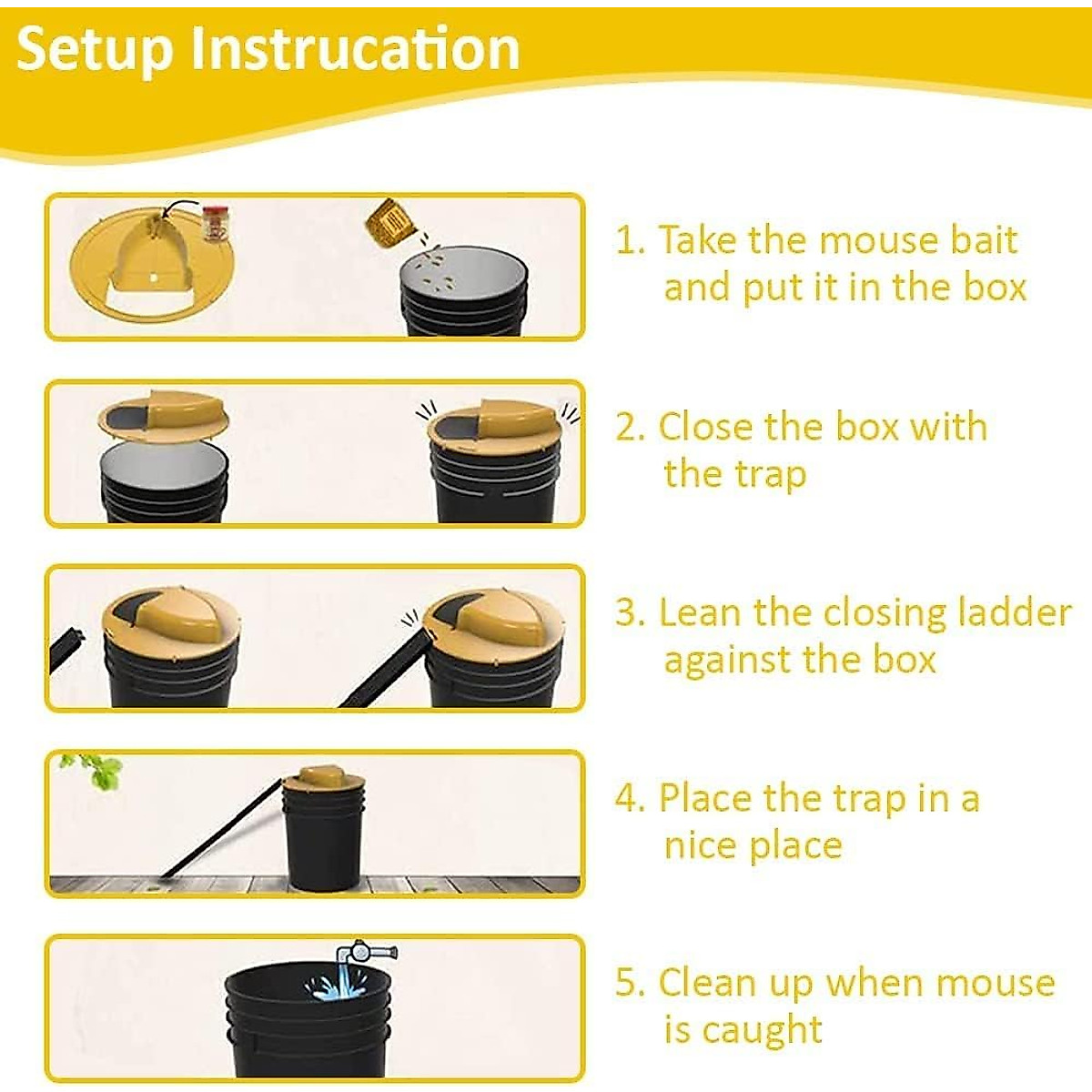 Setup Instrucation

1. Take the mouse bait and put it in the box

2. Close the box with the trap

3. Lean the closing ladder against the box

4. Place the trap in a nice place

5. Clean up when mouse is caught