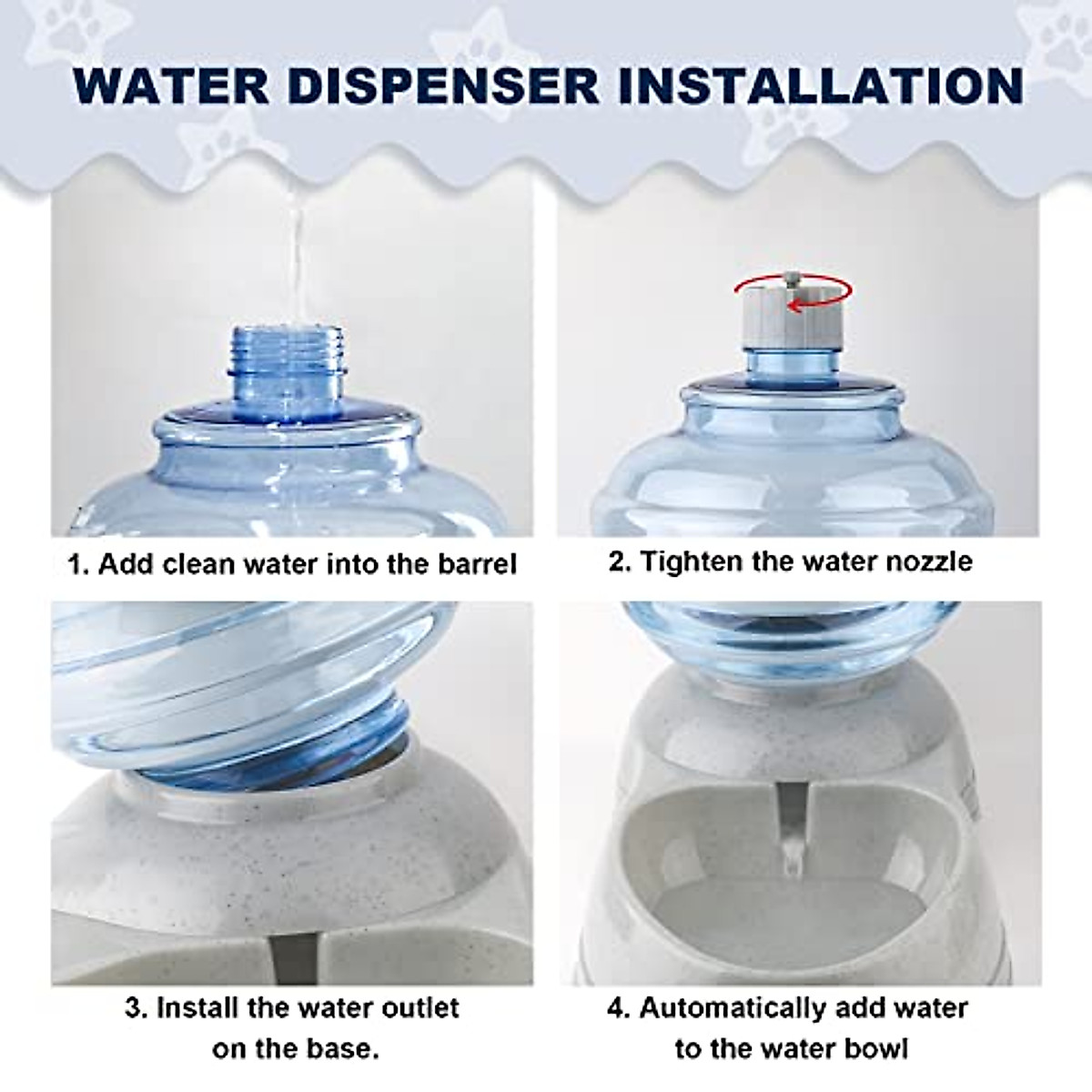 WATER DISPENSER INSTALLATION

1. Add clean water into the barrel

2. Tighten the water nozzle

3. Install the water outlet on the base.

4. Automatically add water to the water bowl