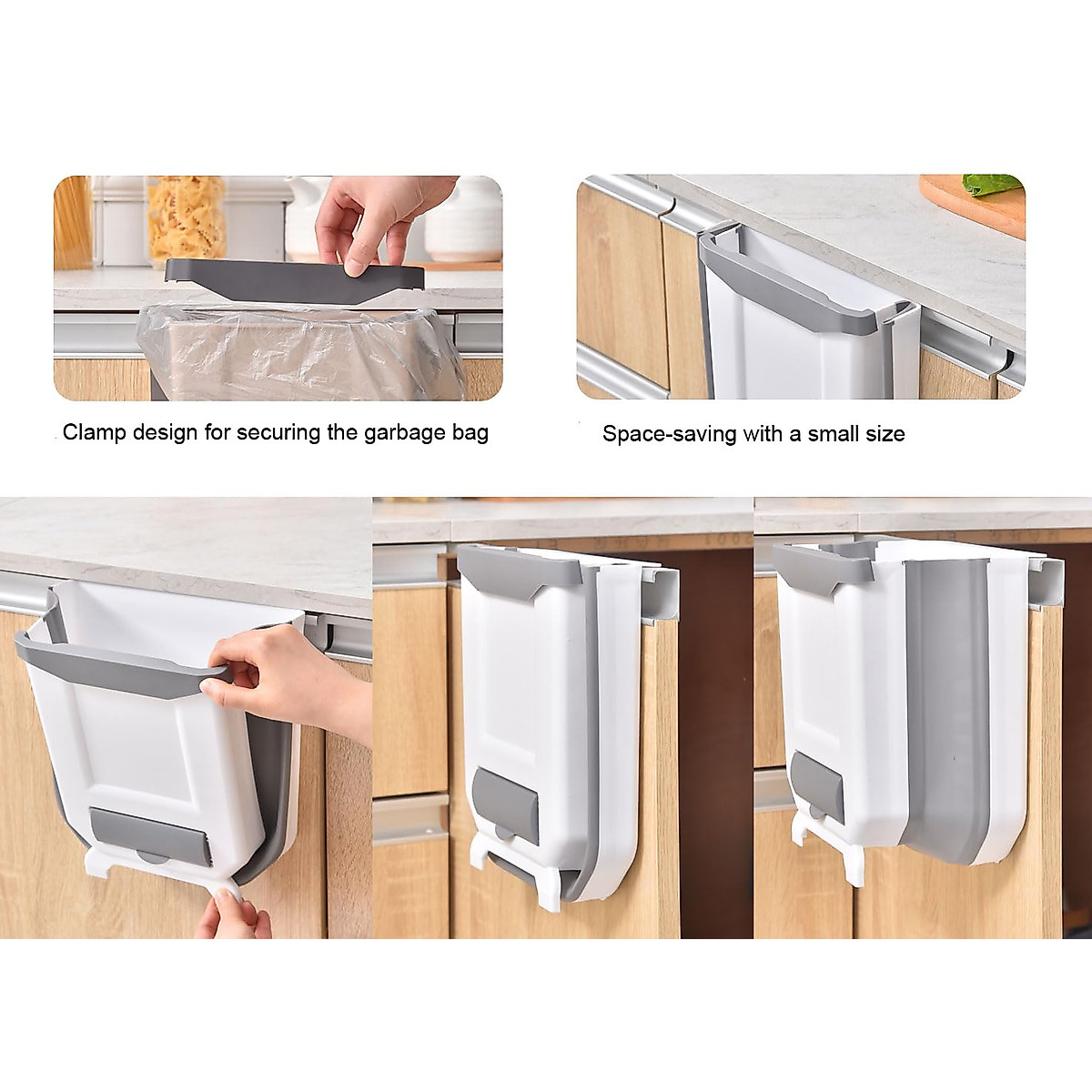 Clamp design for securing the garbage bag

Space-saving with a small size