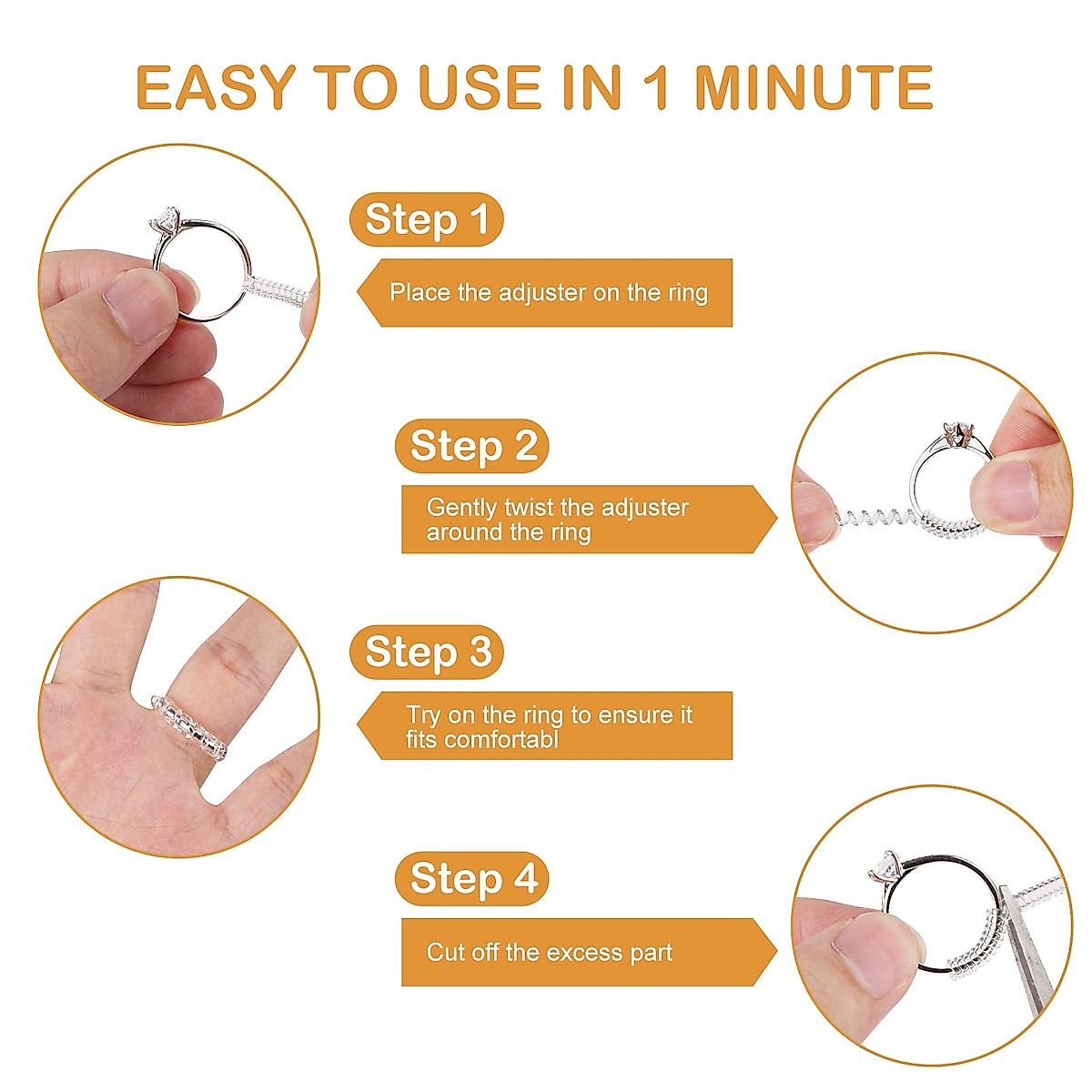 EASY TO USE IN 1 MINUTE

Step 1

Place the adjuster on the ring

Step 2

Gently twist the adjuster around the ring

Step 3

Try on the ring to ensure it fits comfortabl

Step 4

Cut off the excess part