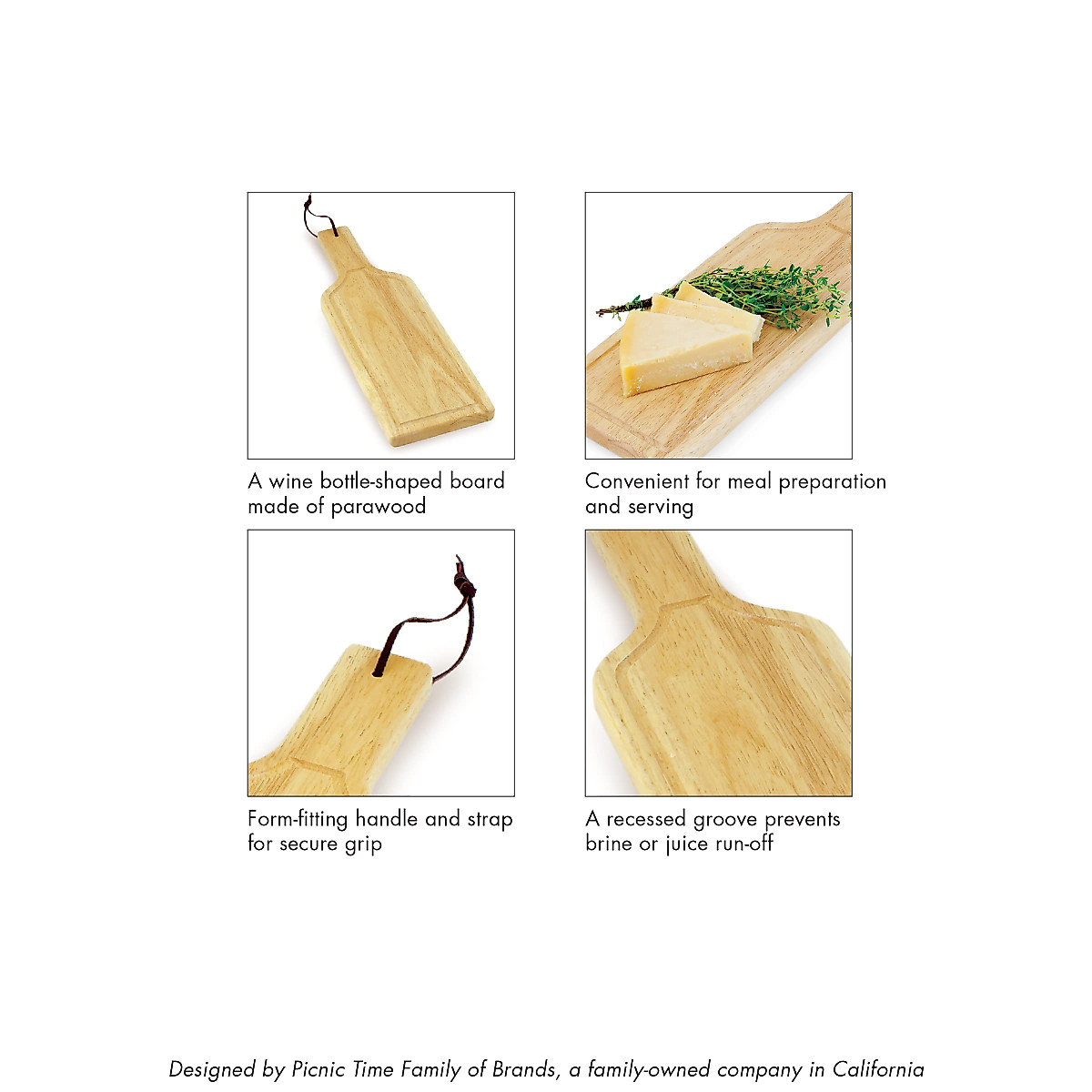 A wine bottle-shaped board made of parawood

Convenient for meal preparation and serving

Form-fitting handle and strap for secure grip

A recessed groove prevents brine or juice run-off

Designed by Picnic Time Family of Brands, a family-owned company in California