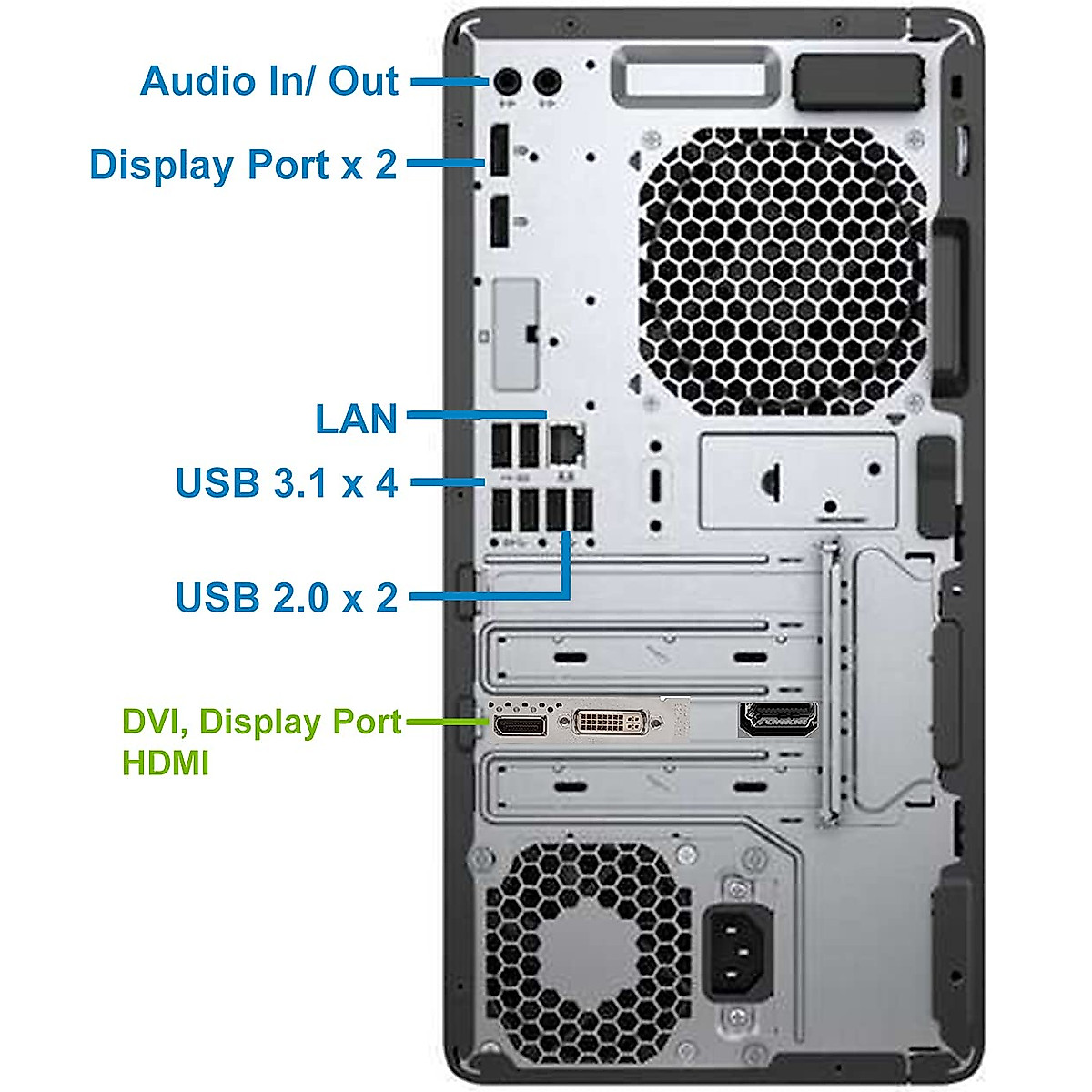 Audio In/ Out
Display Port x 2
LAN
USB 3.1 x 4
USB 2.0 x 2
DVI, Display Port
HDMI