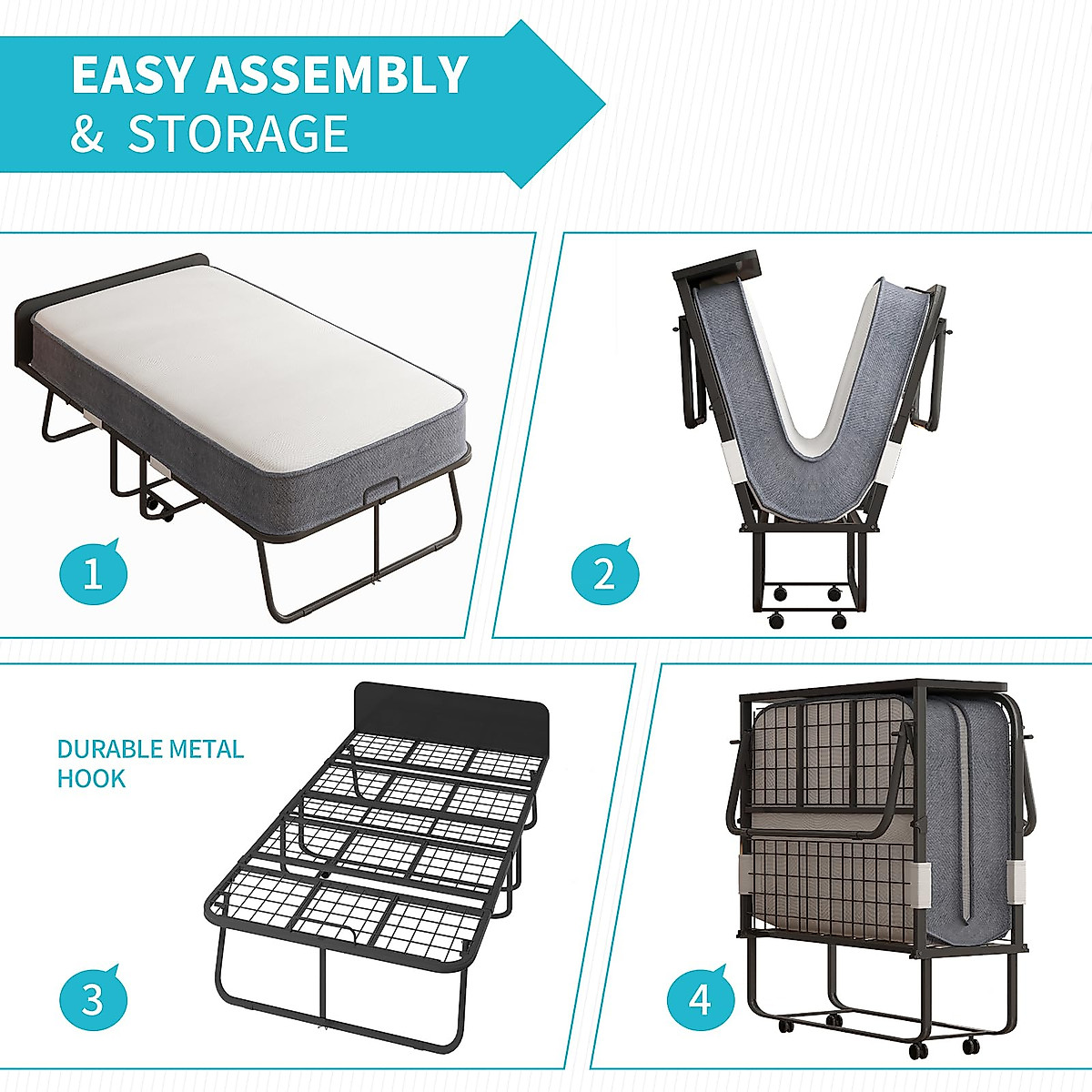 EASY ASSEMBLY
& STORAGE

1

2

DURABLE METAL HOOK

3

4