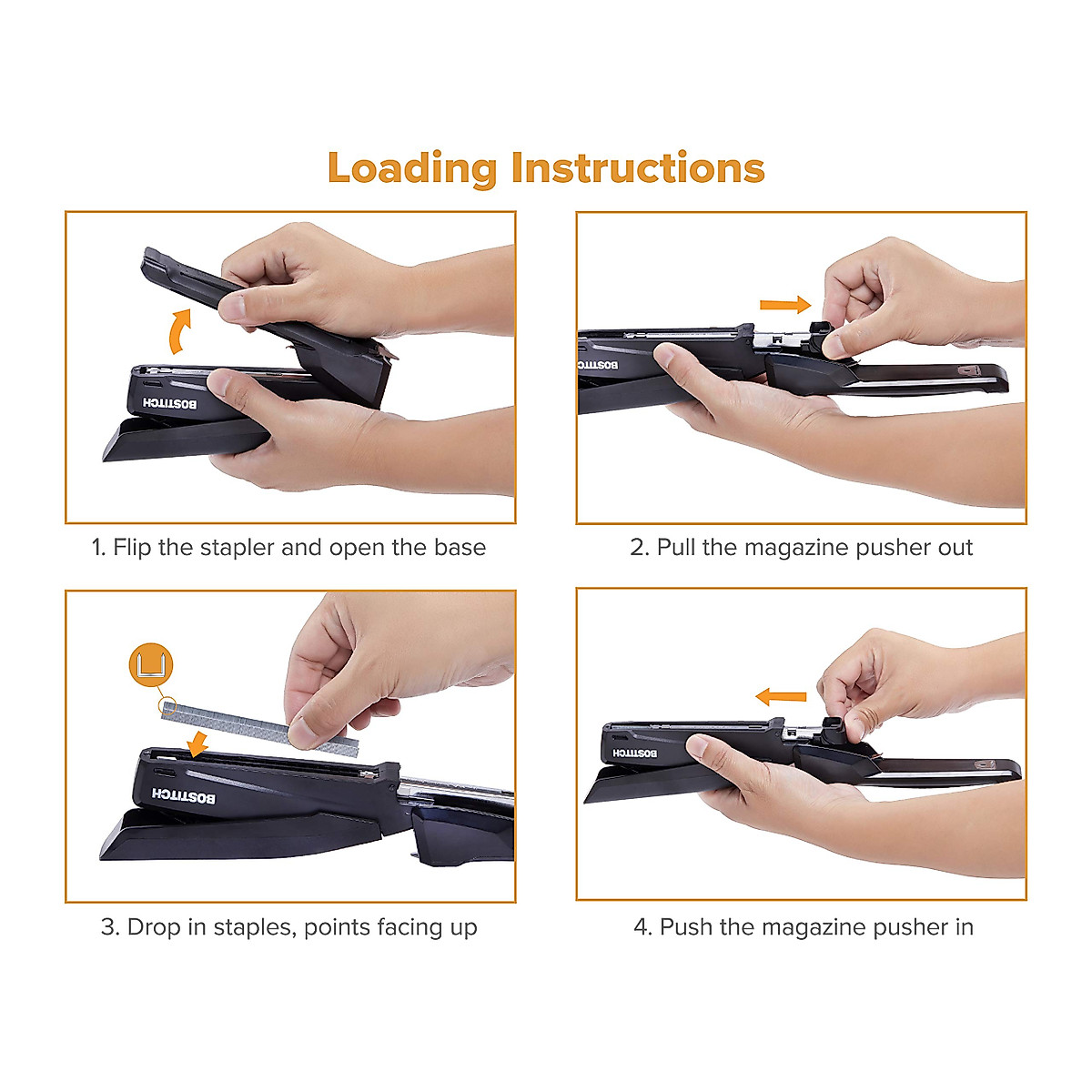 Loading Instructions

BOSTITCH

1. Flip the stapler and open the base

BOSTITCH

2. Pull the magazine pusher out

BOSTITCH

3. Drop in staples, points facing up

BOSTITCH

4. Push the magazine pusher in