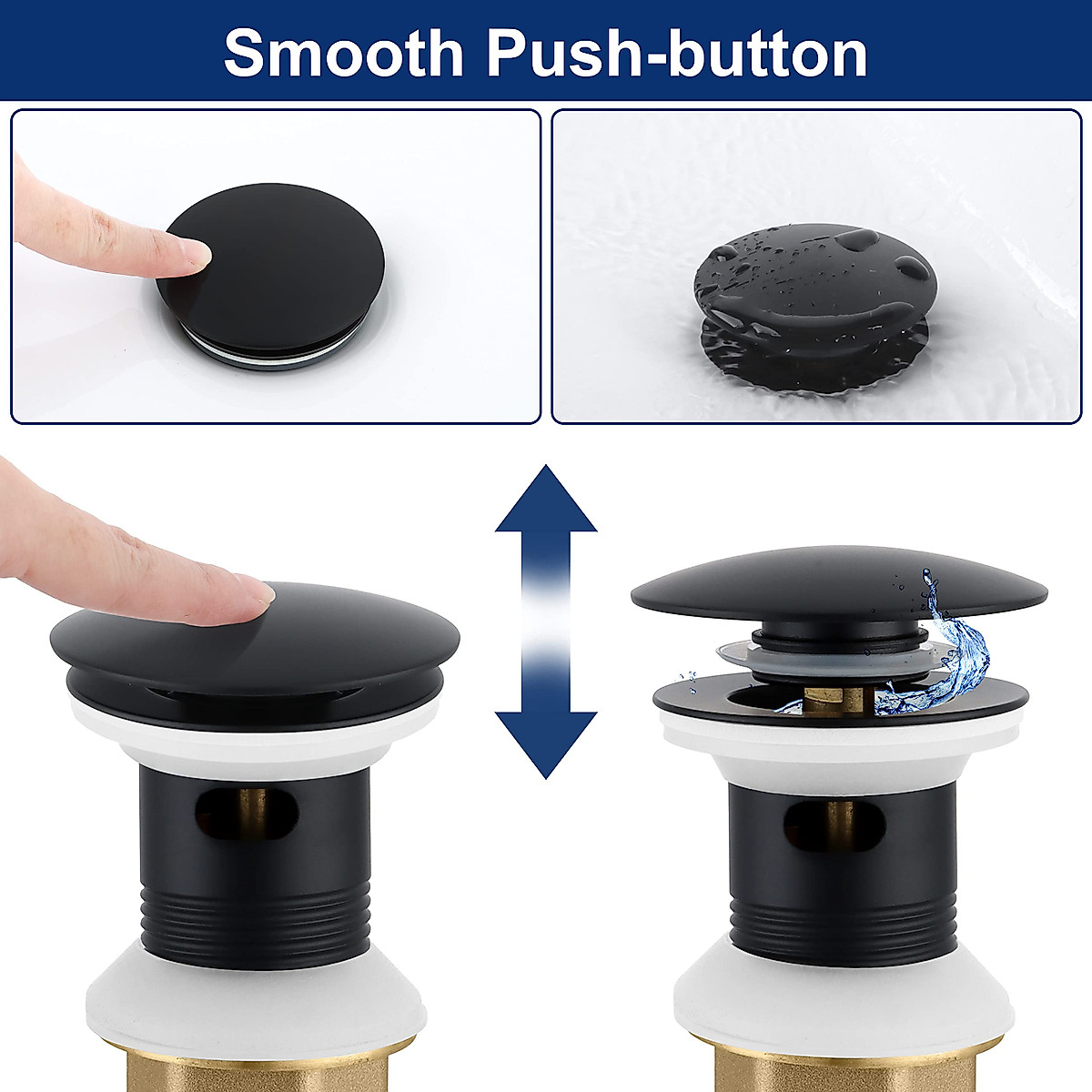 Smooth Push-button