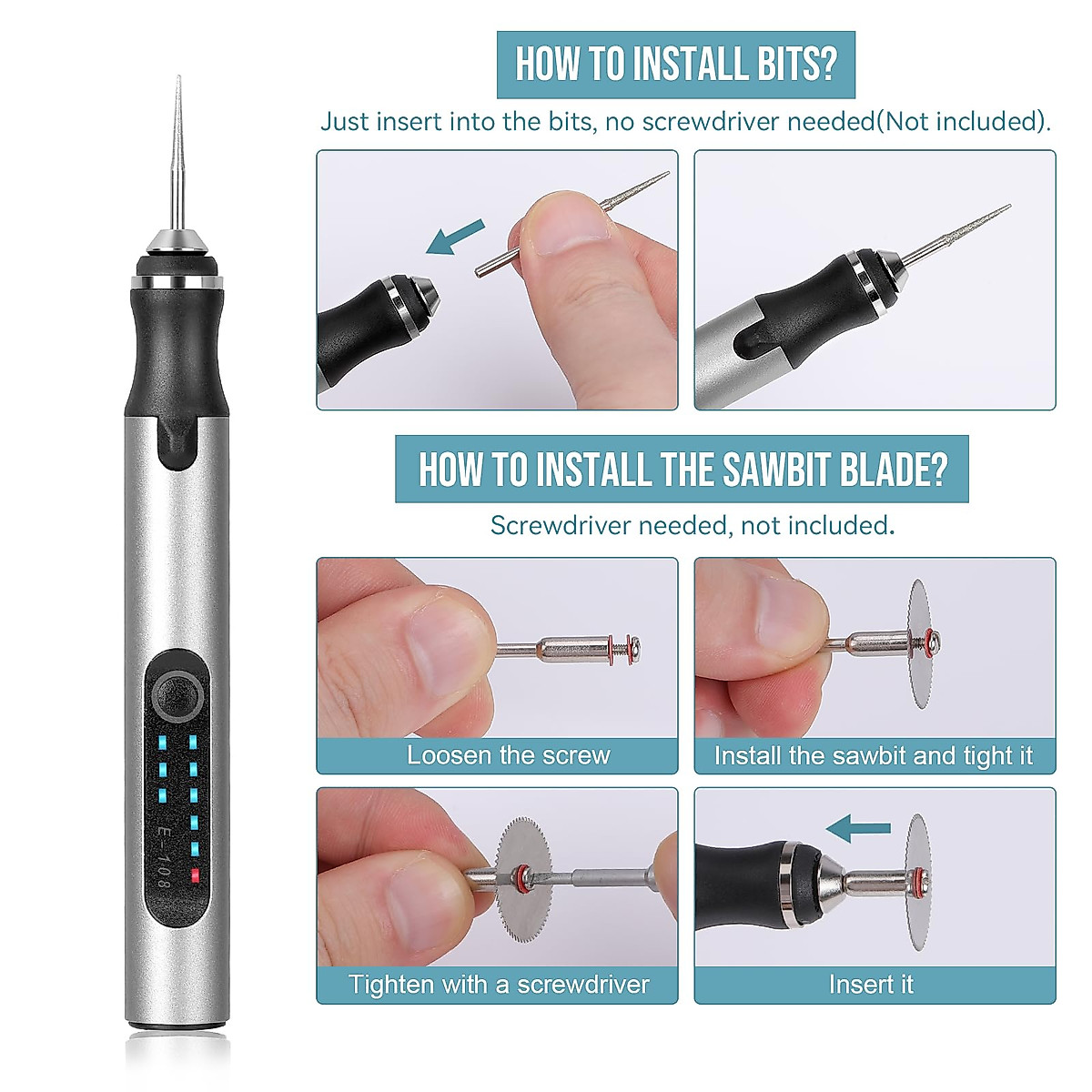 HOW TO INSTALL BITS?

Just insert into the bits, no screwdriver needed(Not included).

HOW TO INSTALL THE SAWBIT BLADE?

Screwdriver needed, not included.

Loosen the screw

Install the sawbit and tight it

Tighten with a screwdriver

Insert it

E-108