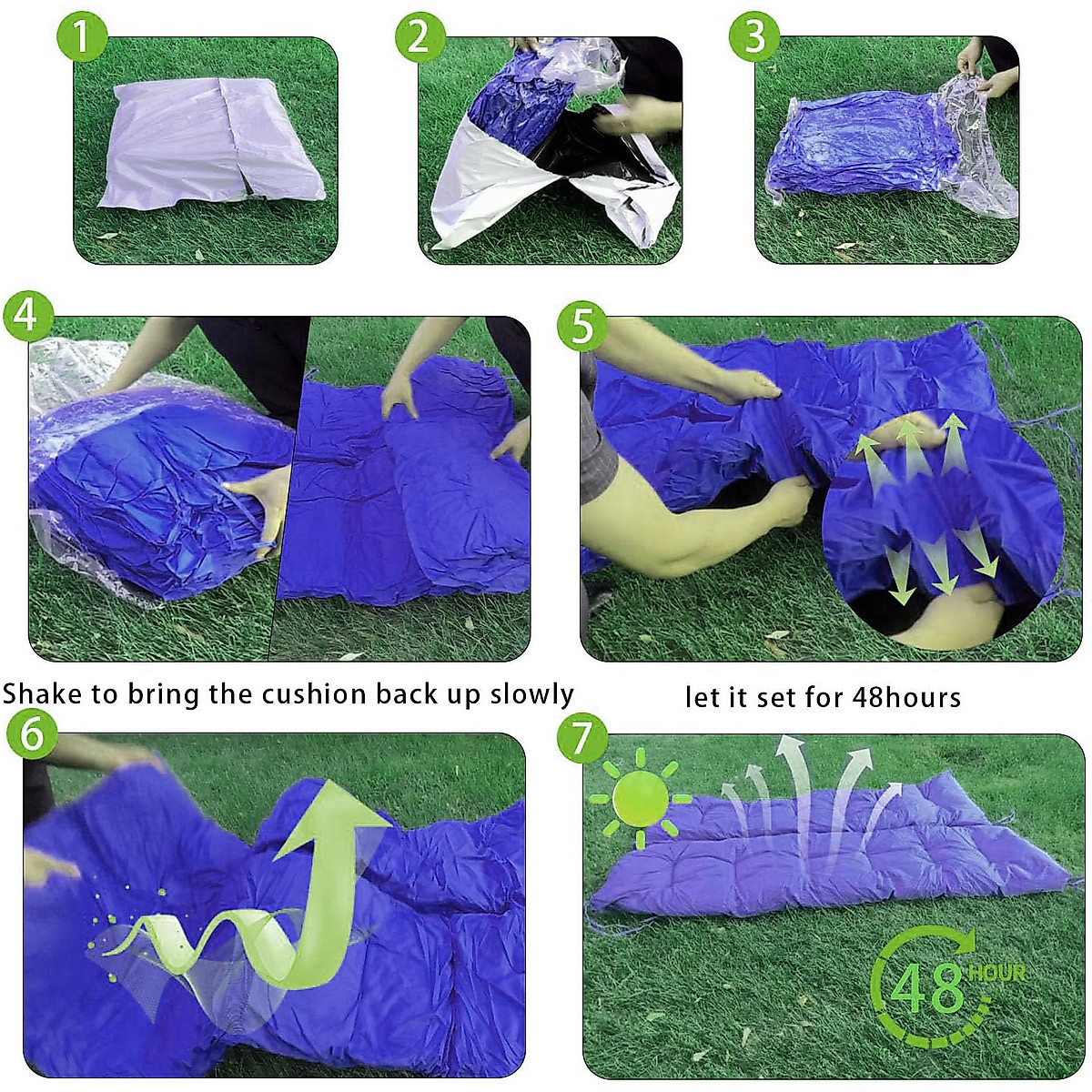 1

2

3

4

5

Shake to bring the cushion back up slowly

let it set for 48hours

6

7

48 HOUR