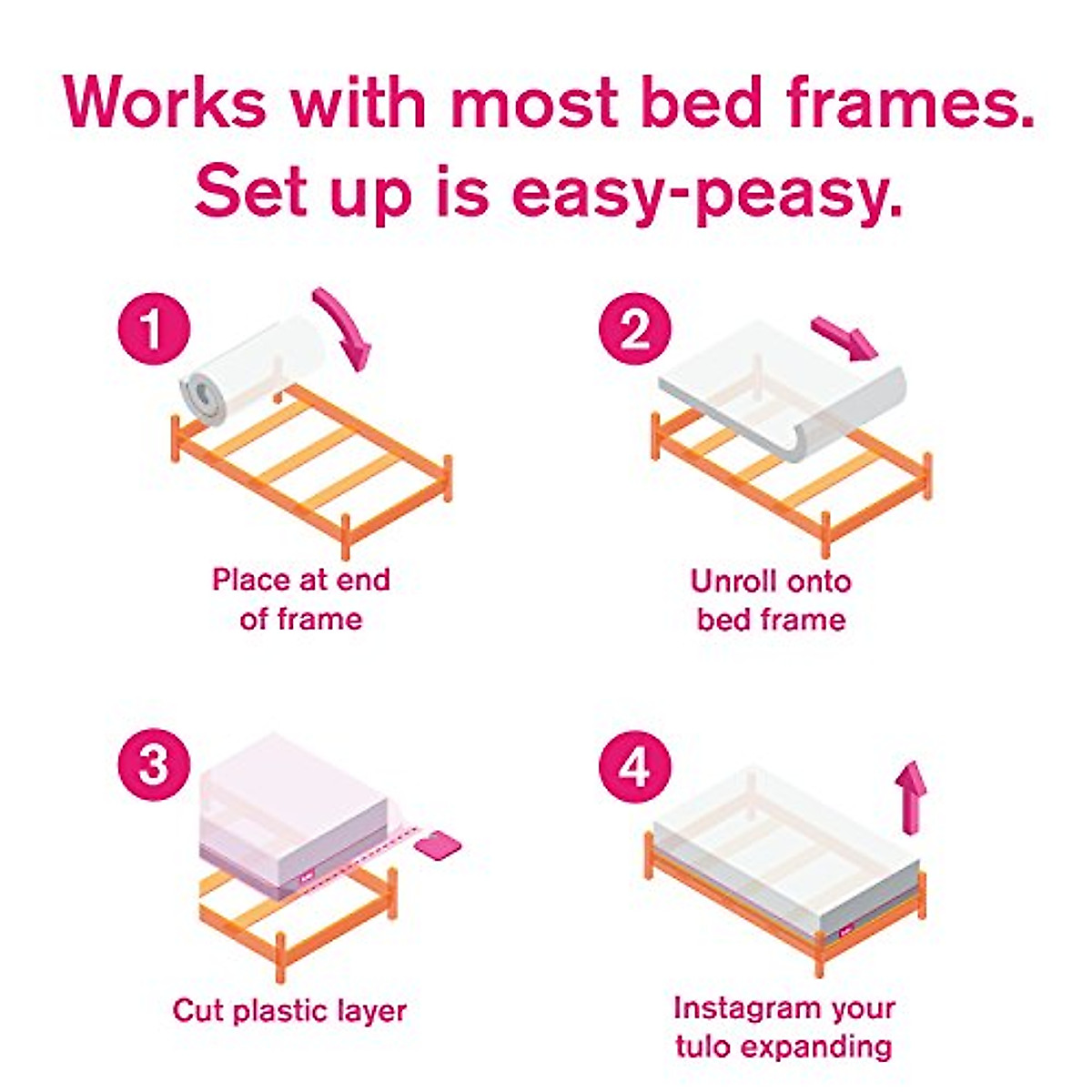 Works with most bed frames.
Set up is easy-peasy.

1
Place at end of frame

2
Unroll onto bed frame

3
Cut plastic layer

4
Instagram your tulo expanding