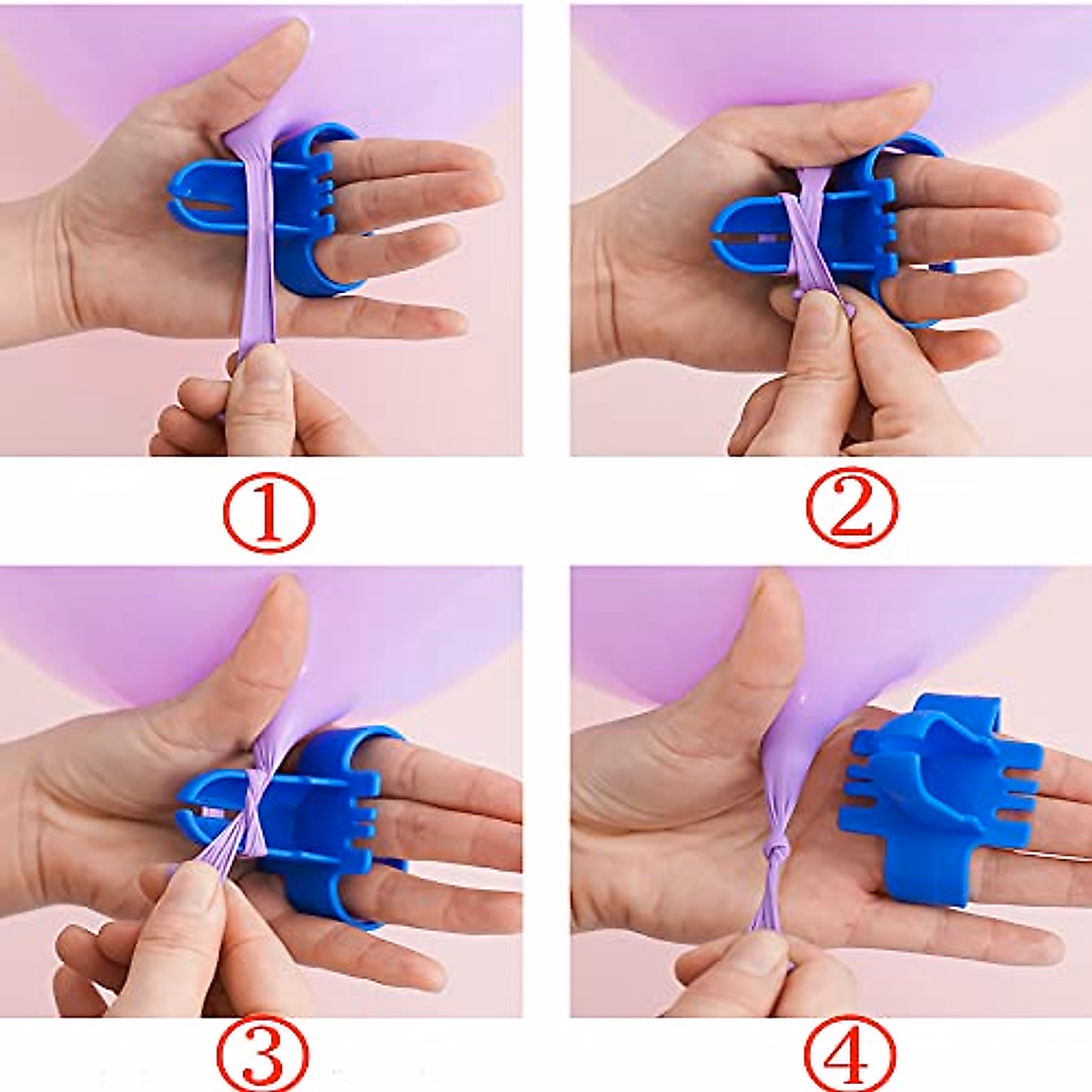 ①

②

③

④