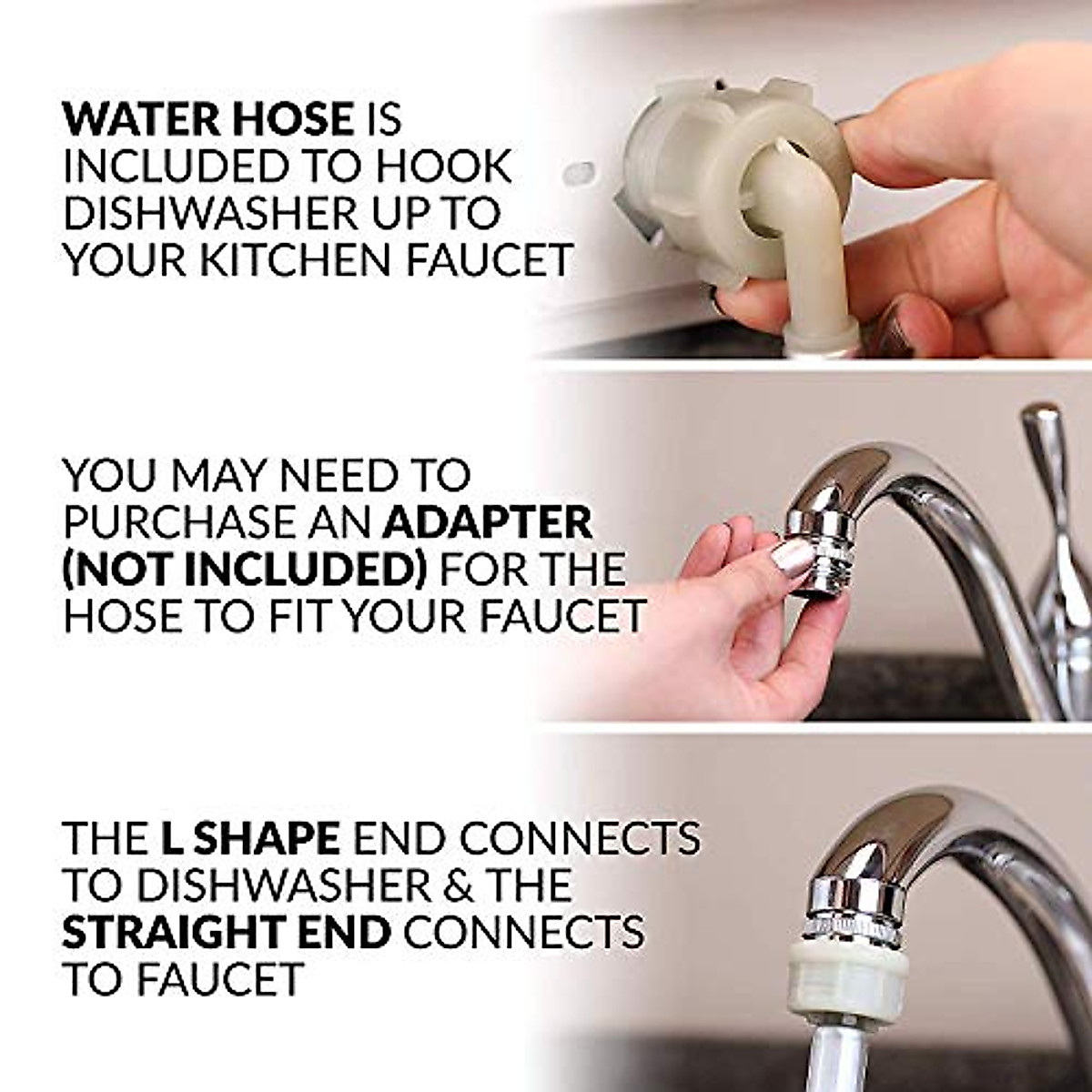 WATER HOSE IS INCLUDED TO HOOK DISHWASHER UP TO YOUR KITCHEN FAUCET

YOU MAY NEED TO PURCHASE AN ADAPTER (NOT INCLUDED) FOR THE HOSE TO FIT YOUR FAUCET

THE L SHAPE END CONNECTS TO DISHWASHER & THE STRAIGHT END CONNECTS TO FAUCET