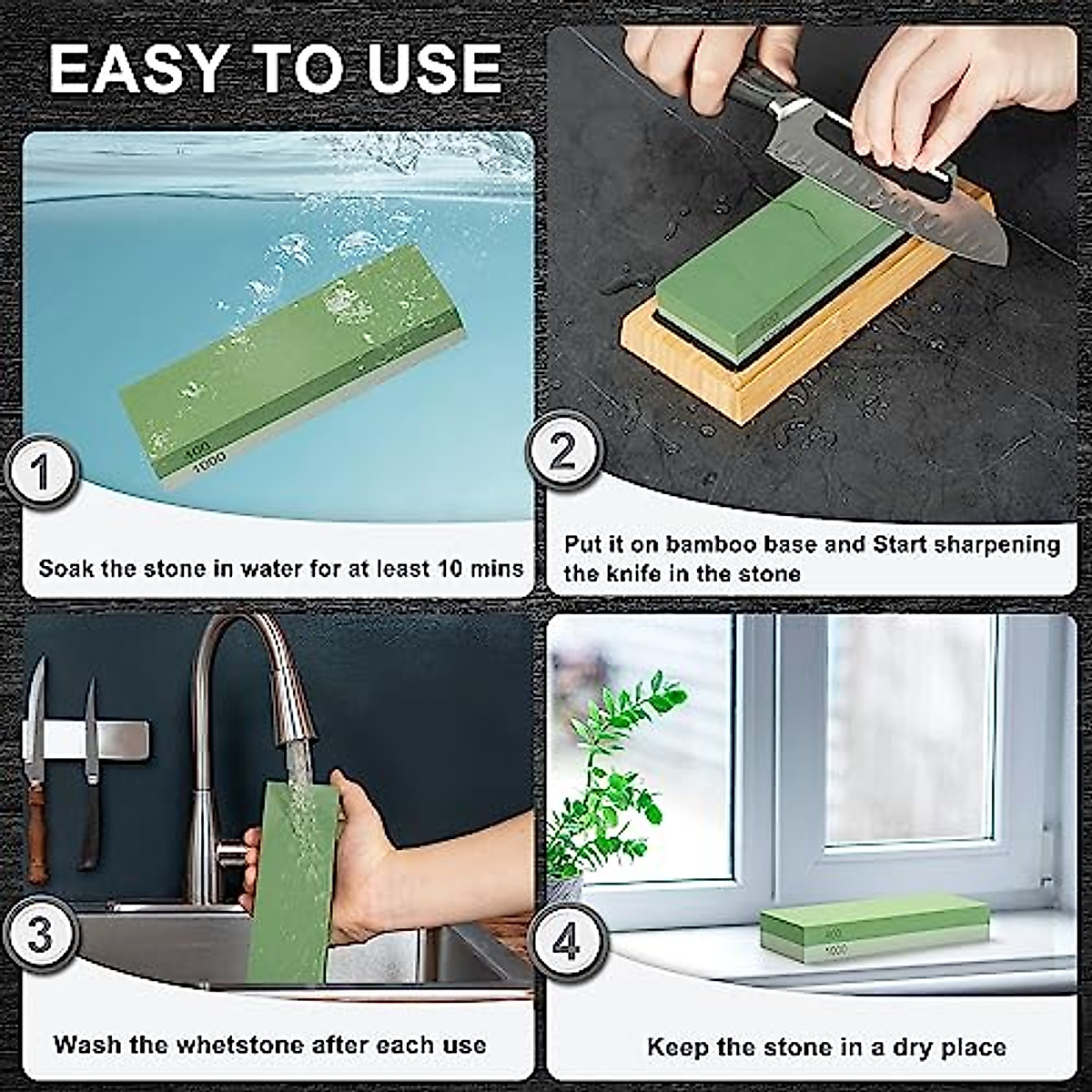 EASY TO USE

400
1000

1

Soak the stone in water for at least 10 mins

2

Put it on bamboo base and Start sharpening the knife in the stone

3

Wash the whetstone after each use

400
1000

4

Keep the stone in a dry place