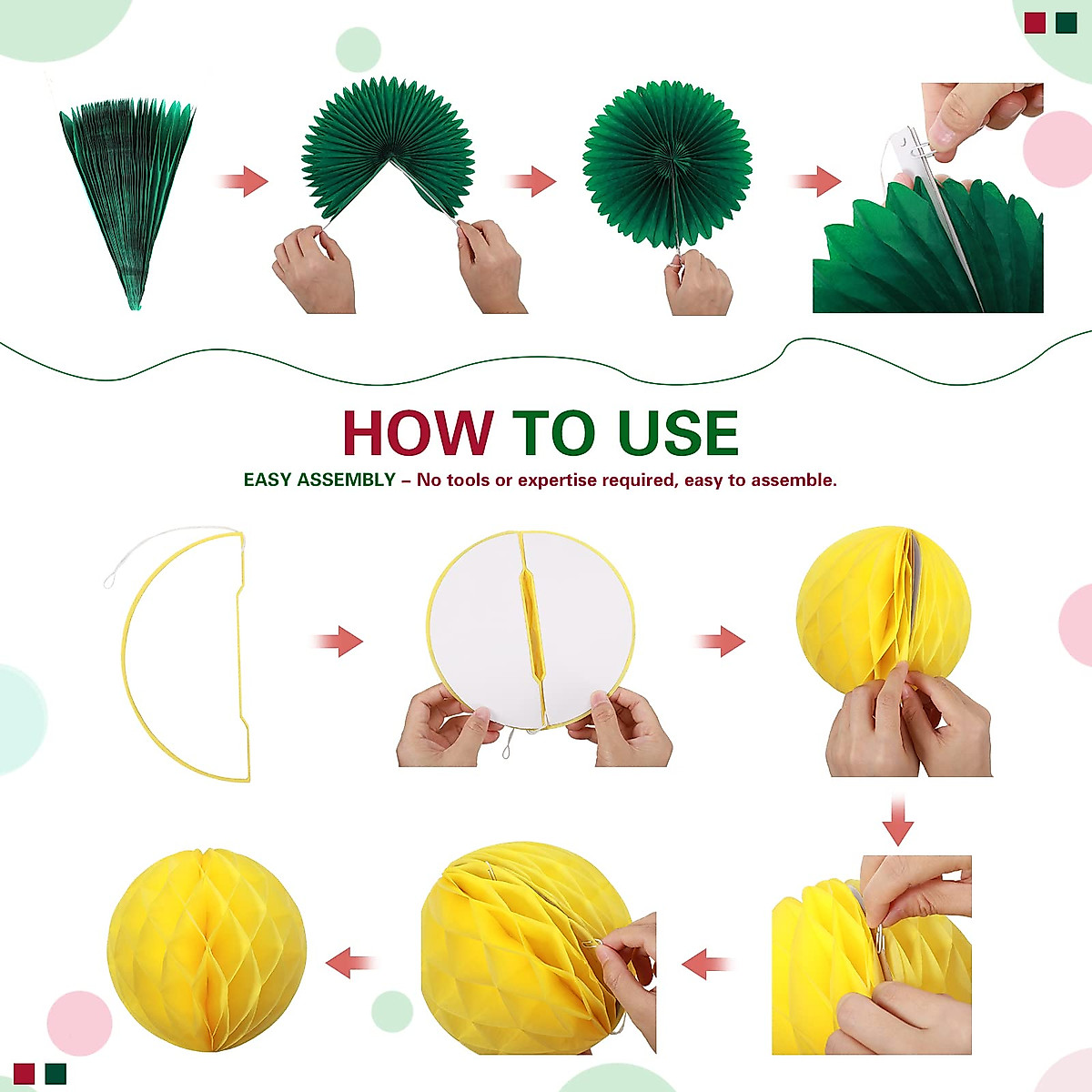 HOW TO USE

EASY ASSEMBLY – No tools or expertise required, easy to assemble.