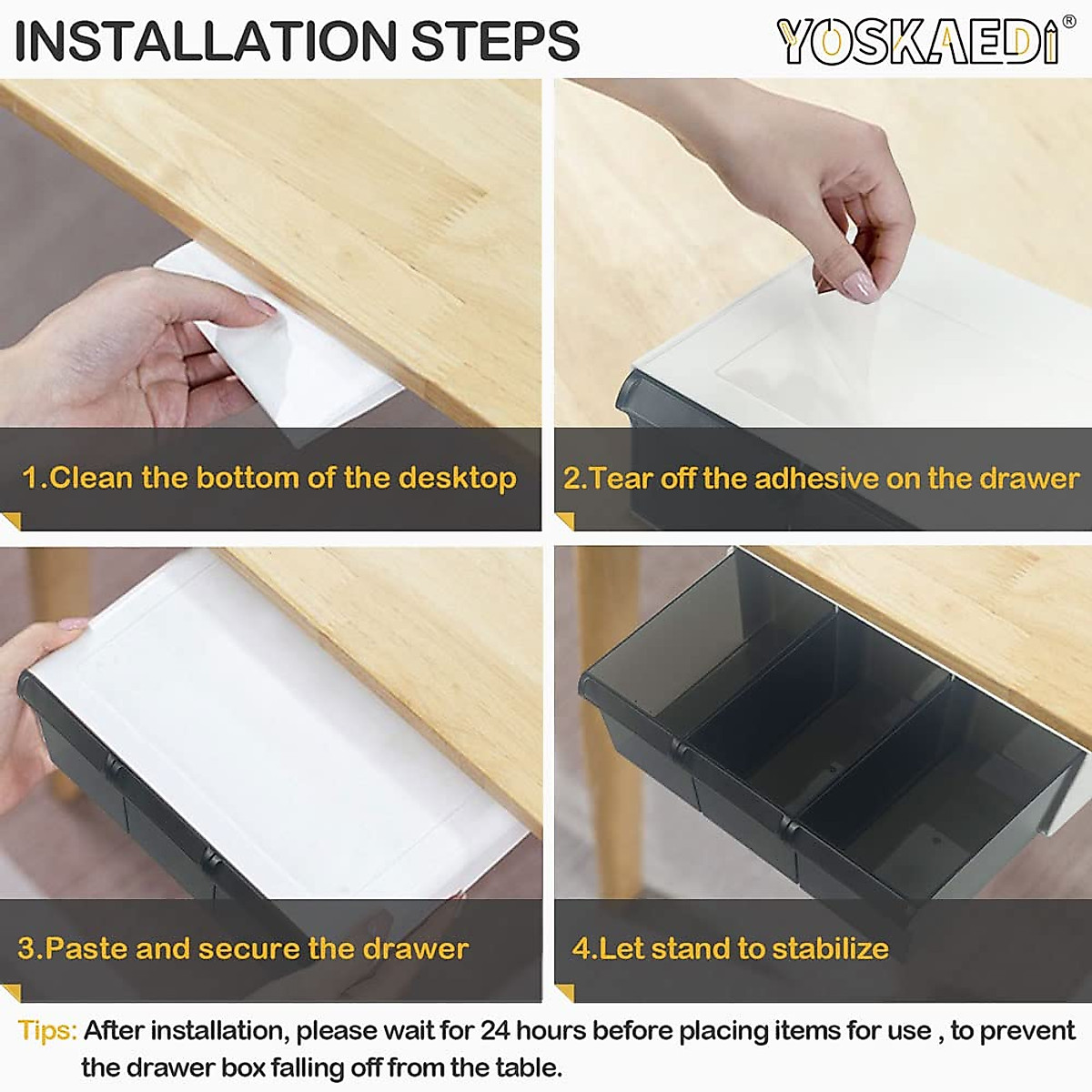 INSTALLATION STEPS

YOSKAEDI®

1.Clean the bottom of the desktop

2.Tear off the adhesive on the drawer

3.Paste and secure the drawer

4.Let stand to stabilize

Tips: After installation, please wait for 24 hours before placing items for use , to prevent the drawer box falling off from the table.