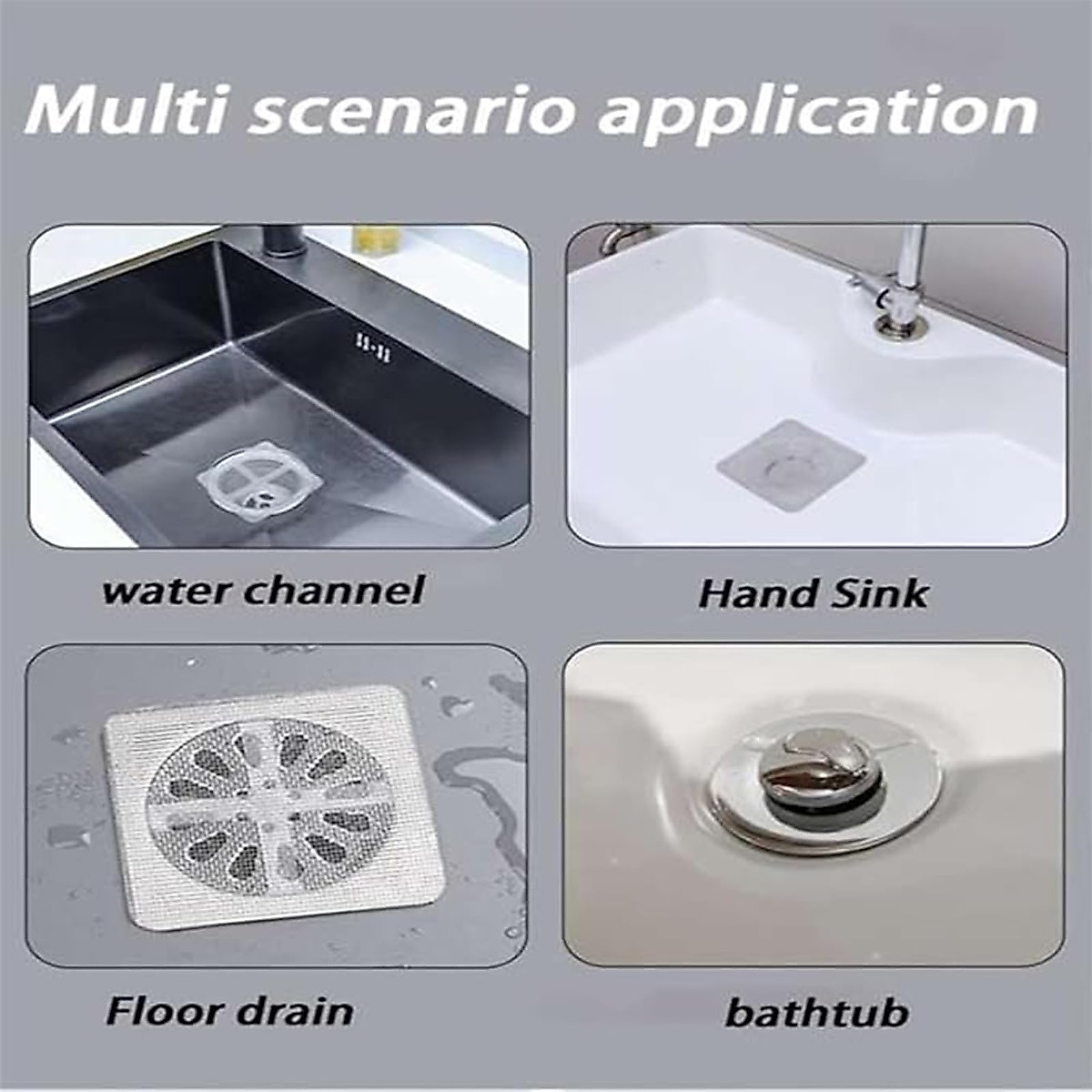 Multi scenario application

water channel

Hand Sink

Floor drain

bathtub