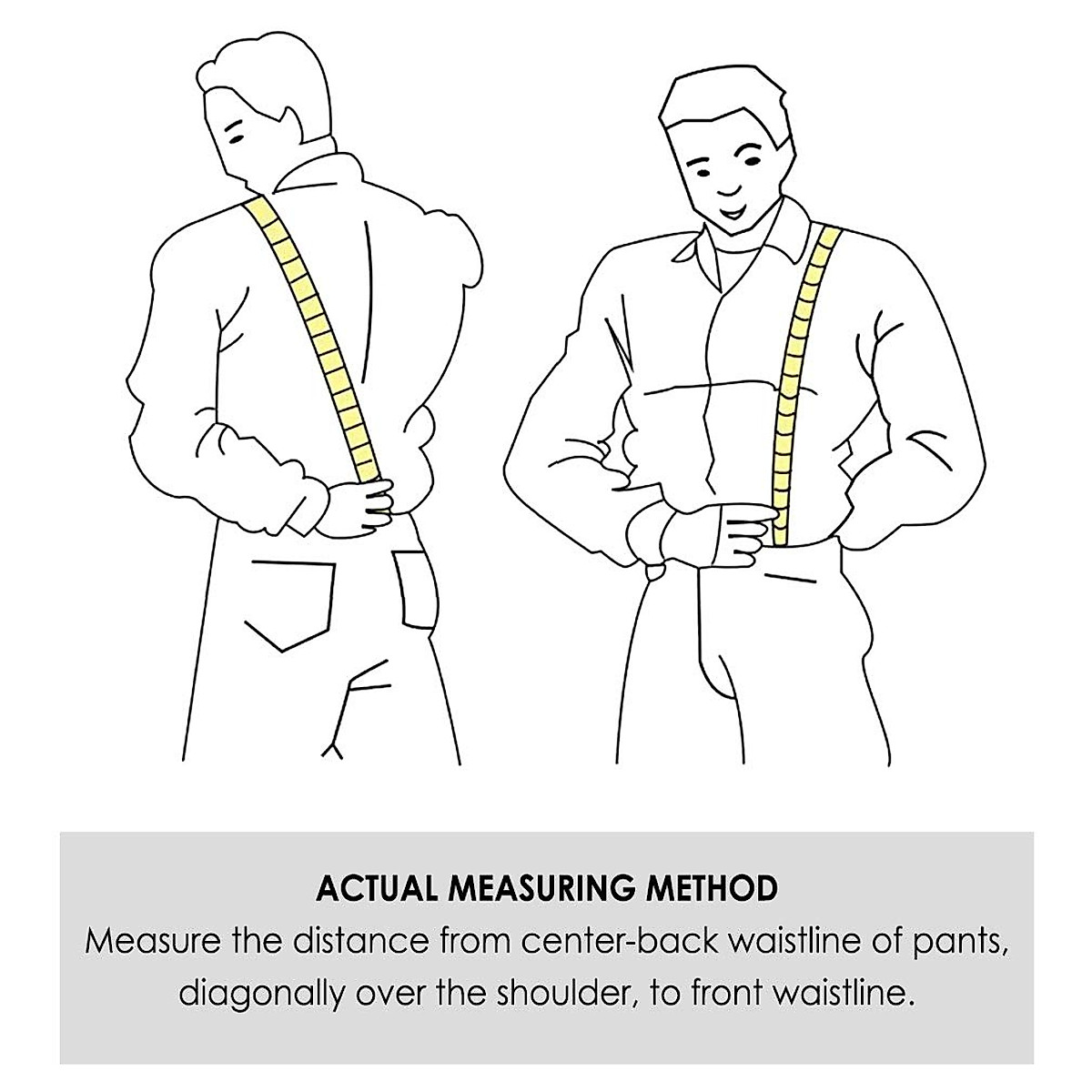 ACTUAL MEASURING METHOD
Measure the distance from center-back waistline of pants, diagonally over the shoulder, to front waistline.