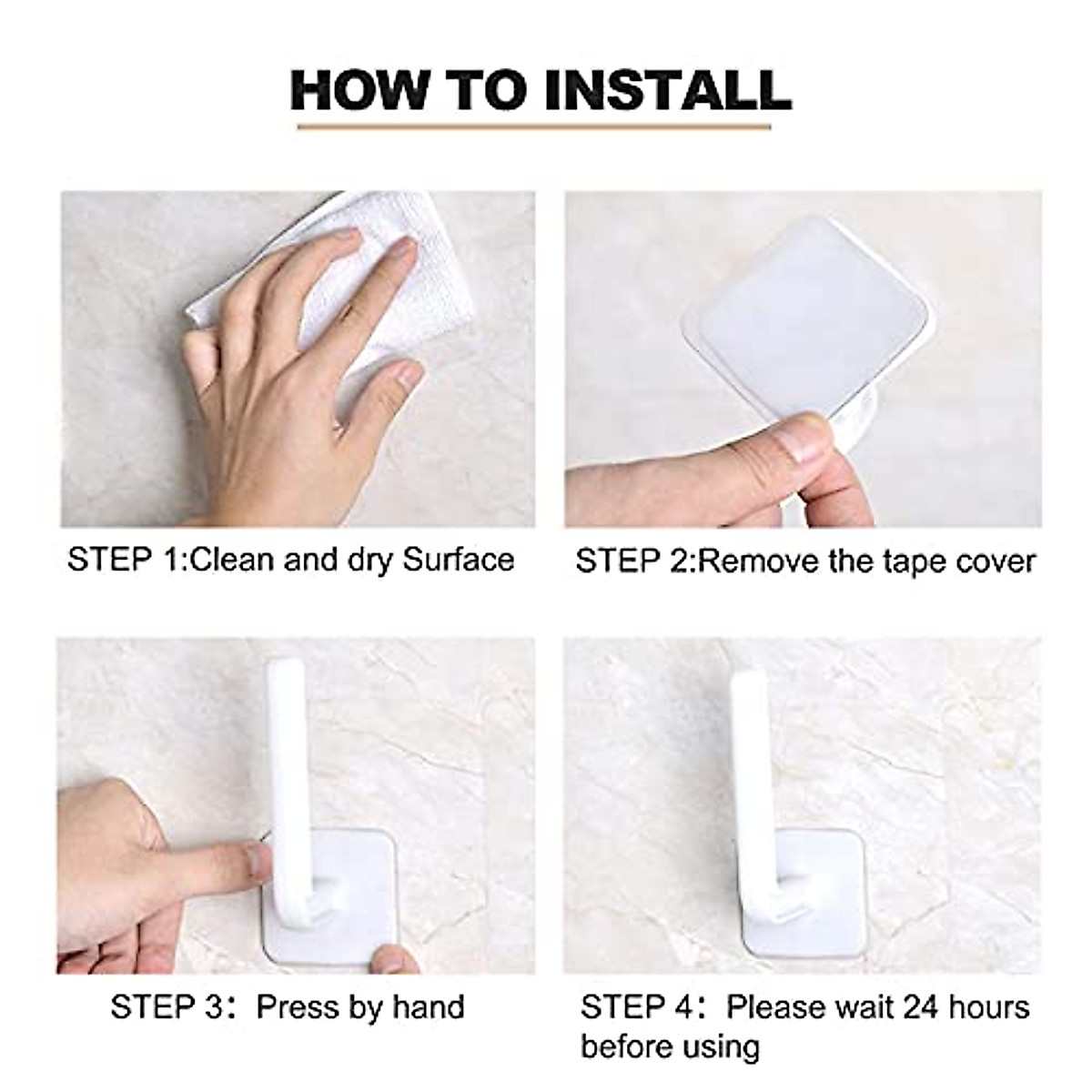 HOW TO INSTALL

STEP 1:Clean and dry Surface

STEP 2:Remove the tape cover

STEP 3：Press by hand

STEP 4：Please wait 24 hours before using