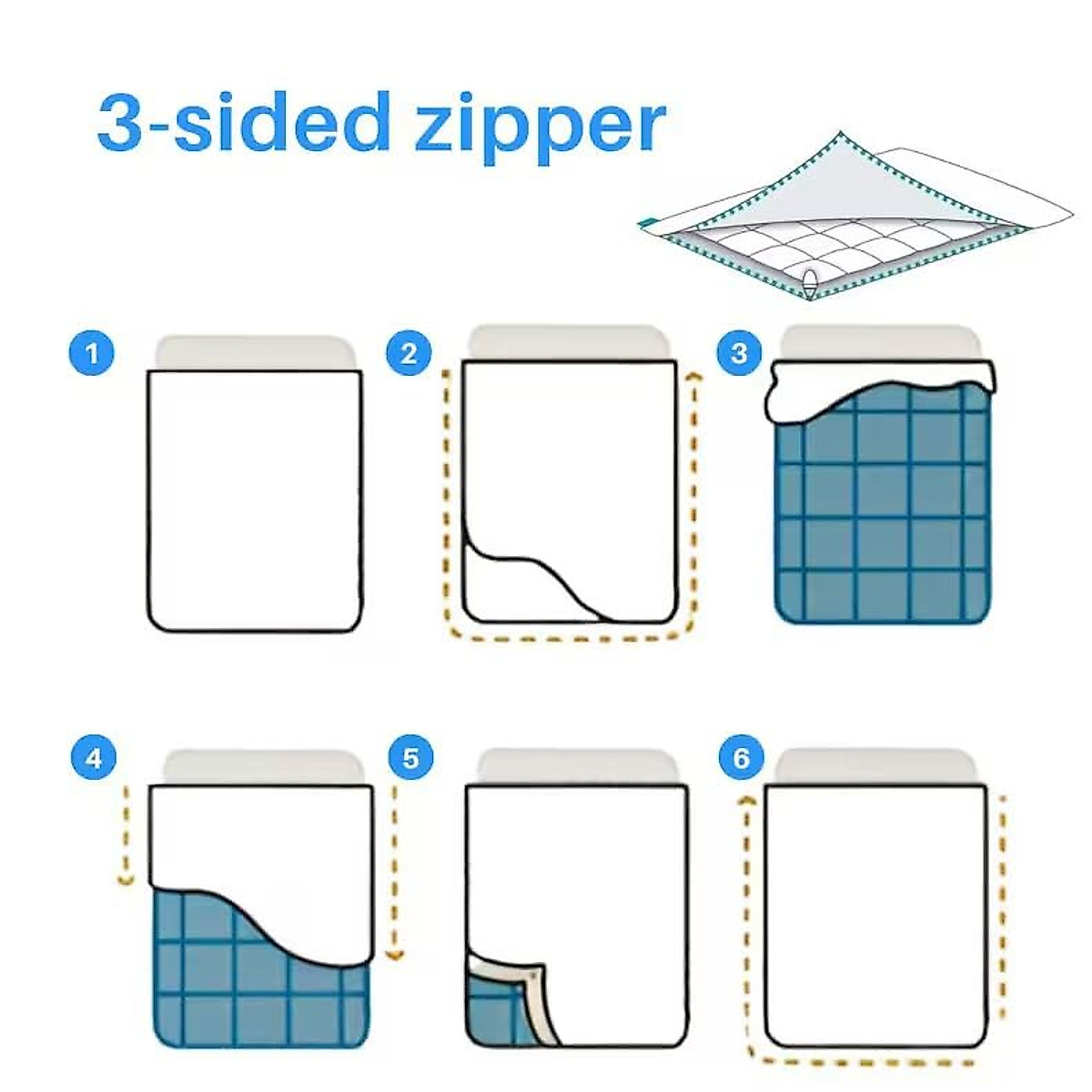 3-sided zipper

1

2

3

4

5

6