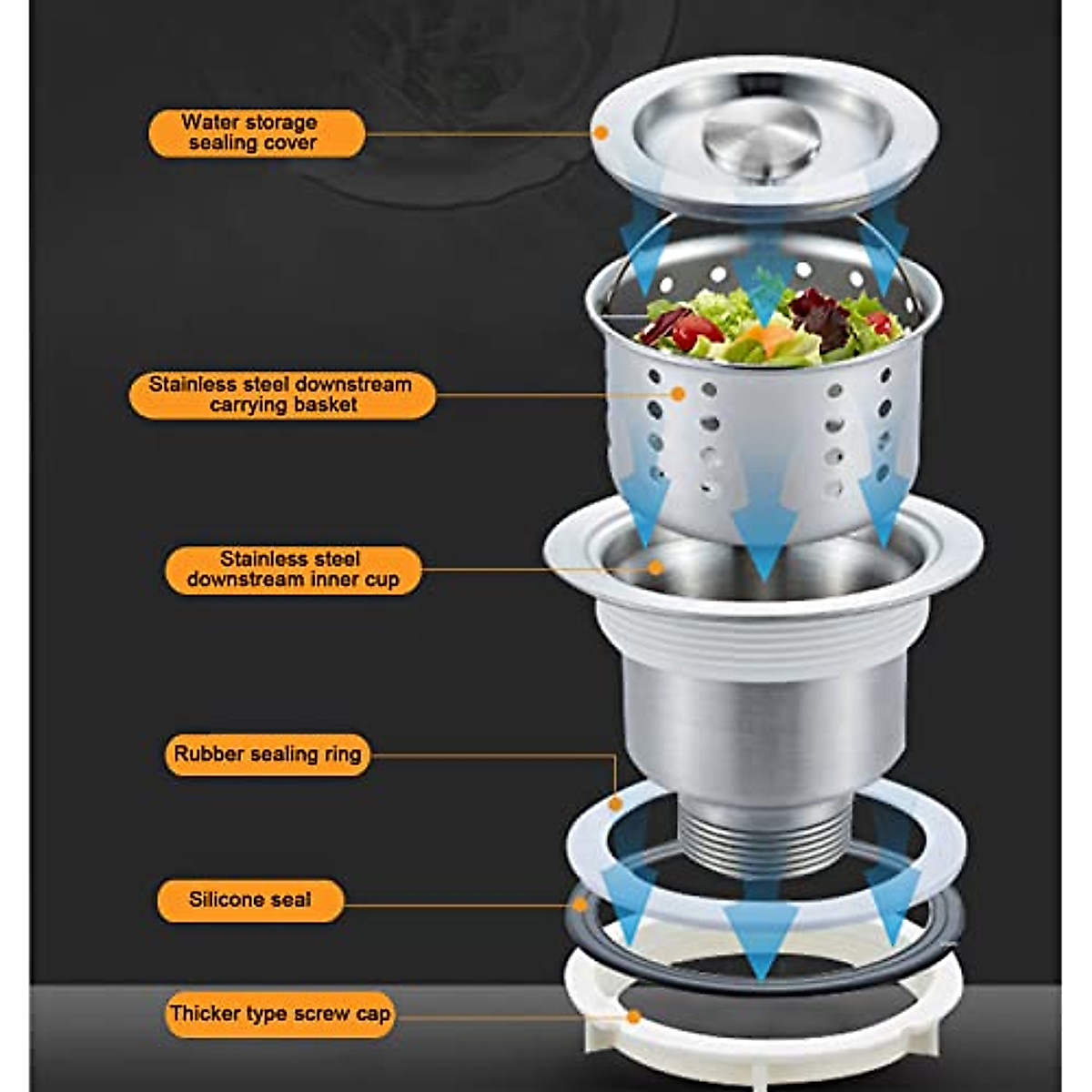 Water storage sealing cover

Stainless steel downstream carrying basket

Stainless steel downstream inner cup

Rubber sealing ring

Silicone seal

Thicker type screw cap